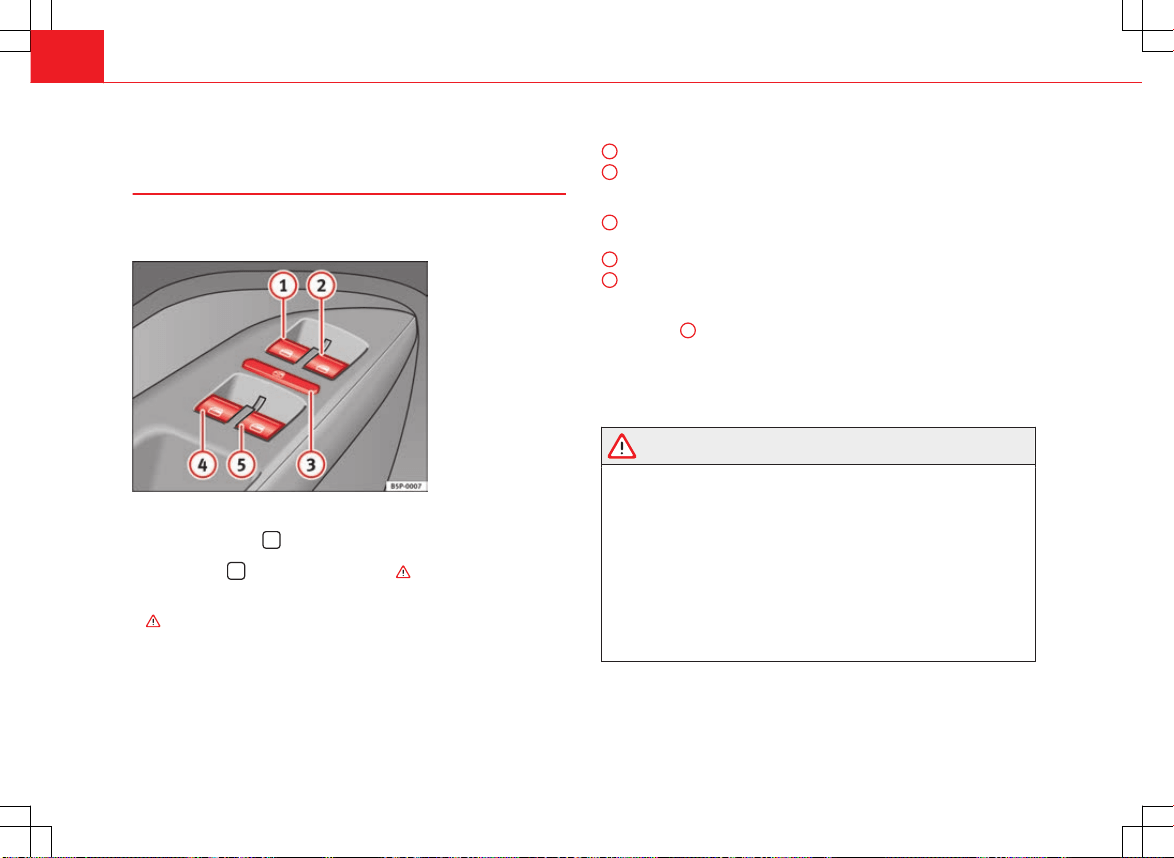 1
2
3
4
5

B5P-0007