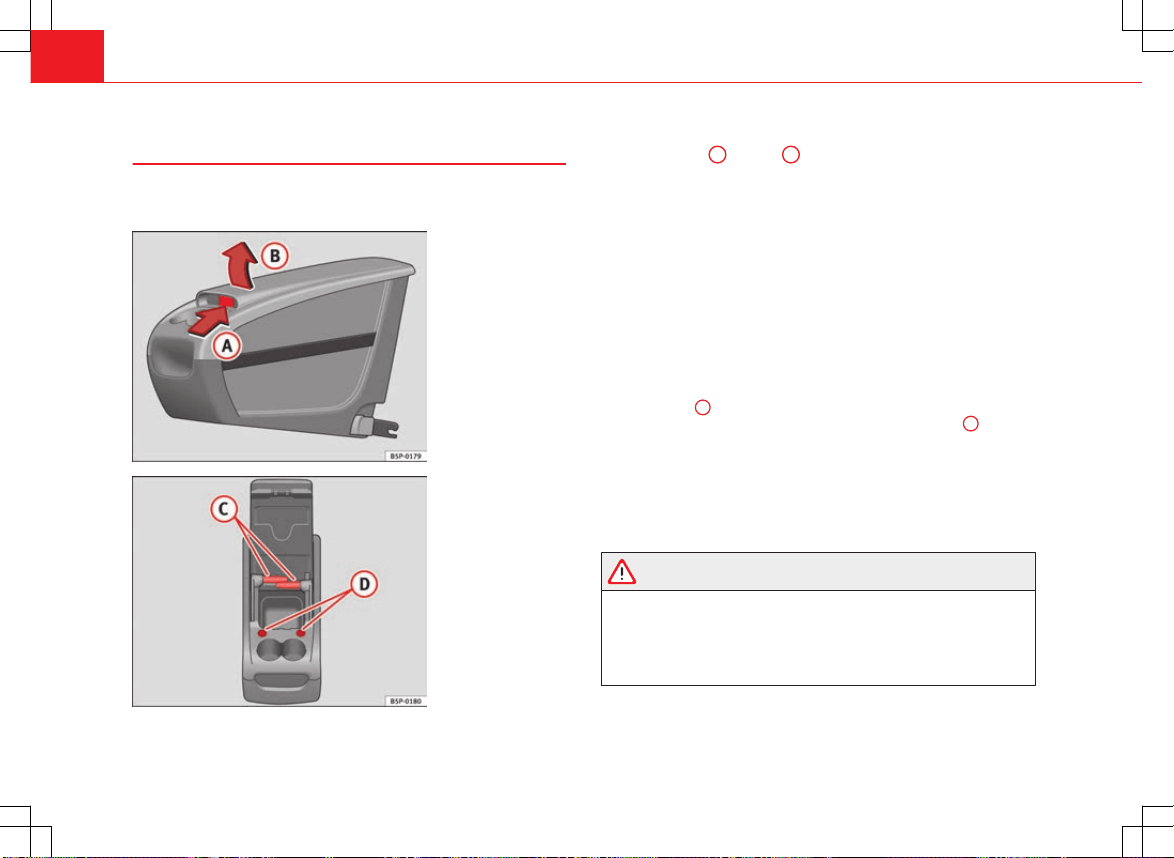 B

A

B5P-0179

C

D

B5P-0180