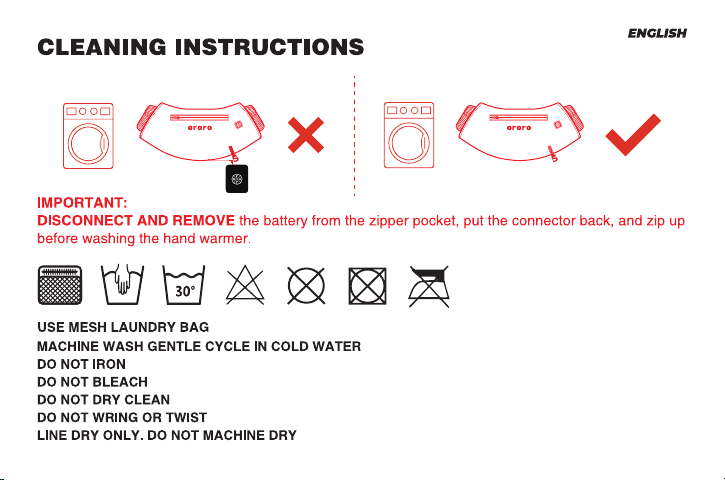 ENGLISH

CLEANING INSTRUCTIONS

ororo

ororo

IMPORTANT:
DISCONNECT AND REMOVE the battery from the zipper pocket, put the connector back, and zip up before washing the hand warmer.

30°

USE MESH LAUNDRY BAG
MACHINE WASH GENTLE CYCLE IN COLD WATER
DO NOT IRON
DO NOT BLEACH
DO NOT DRY CLEAN
DO NOT WRING OR TWIST
LINE DRY ONLY. DO NOT MACHINE DRY