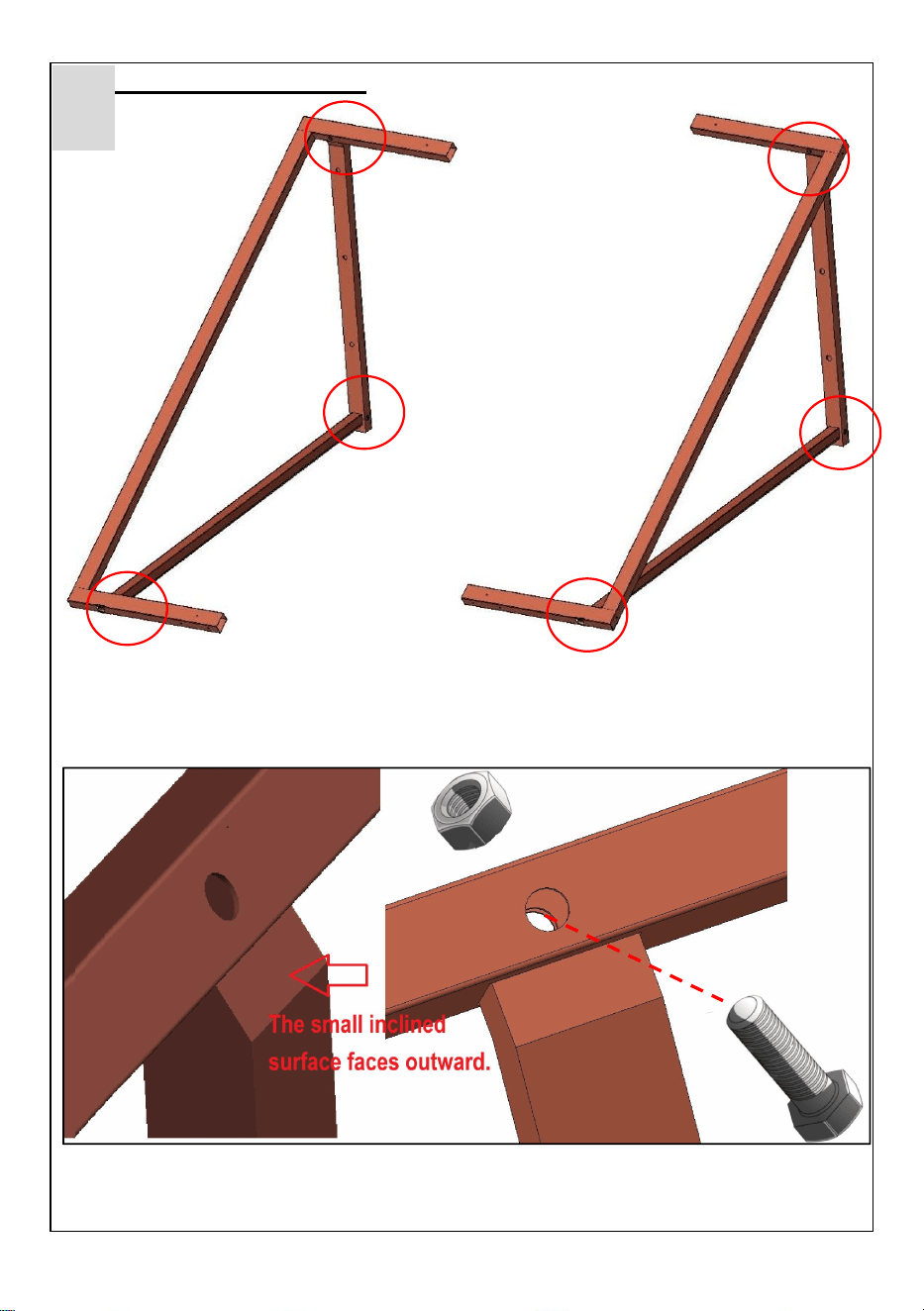 The small inclined surface faces outward.