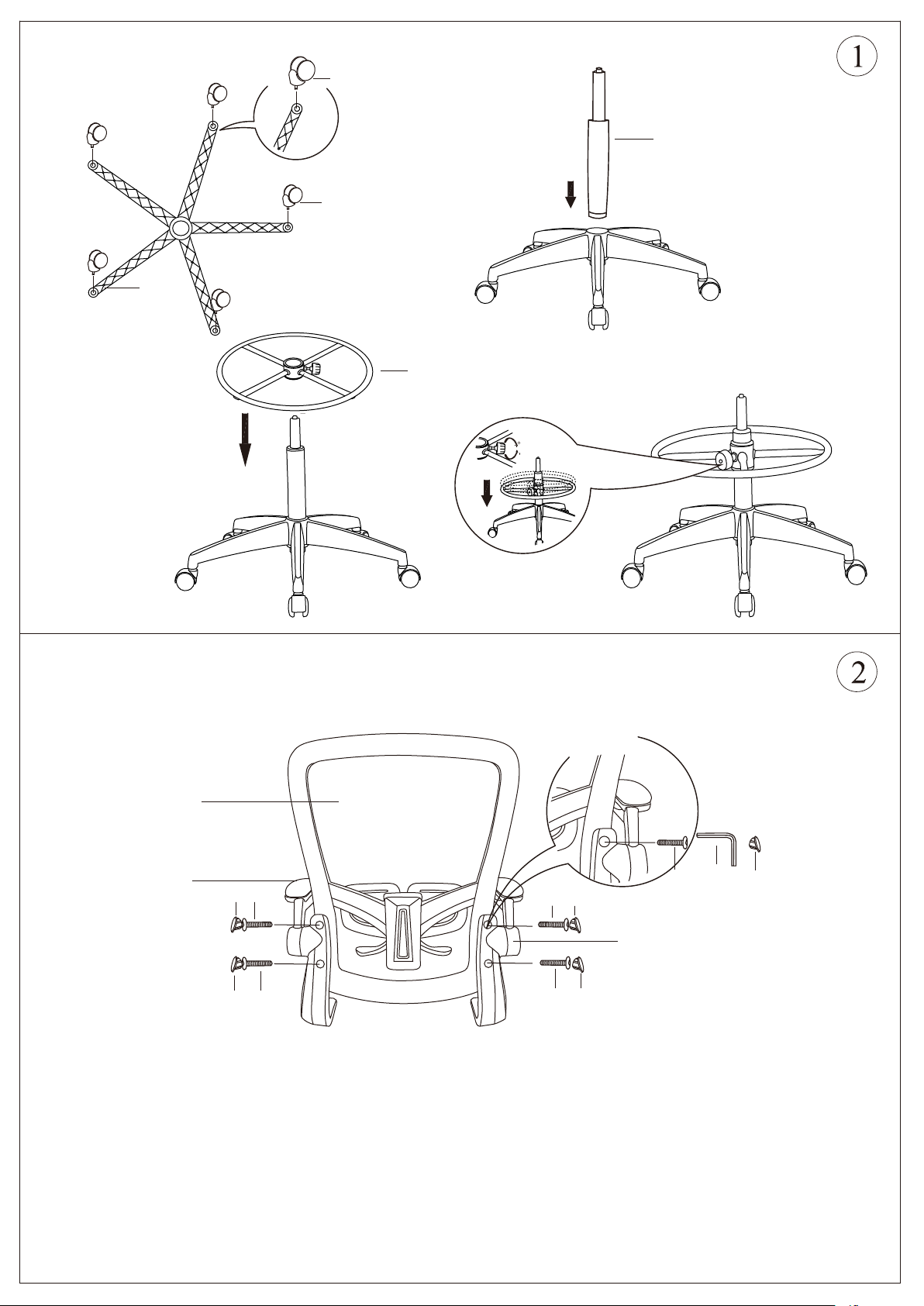 1

2