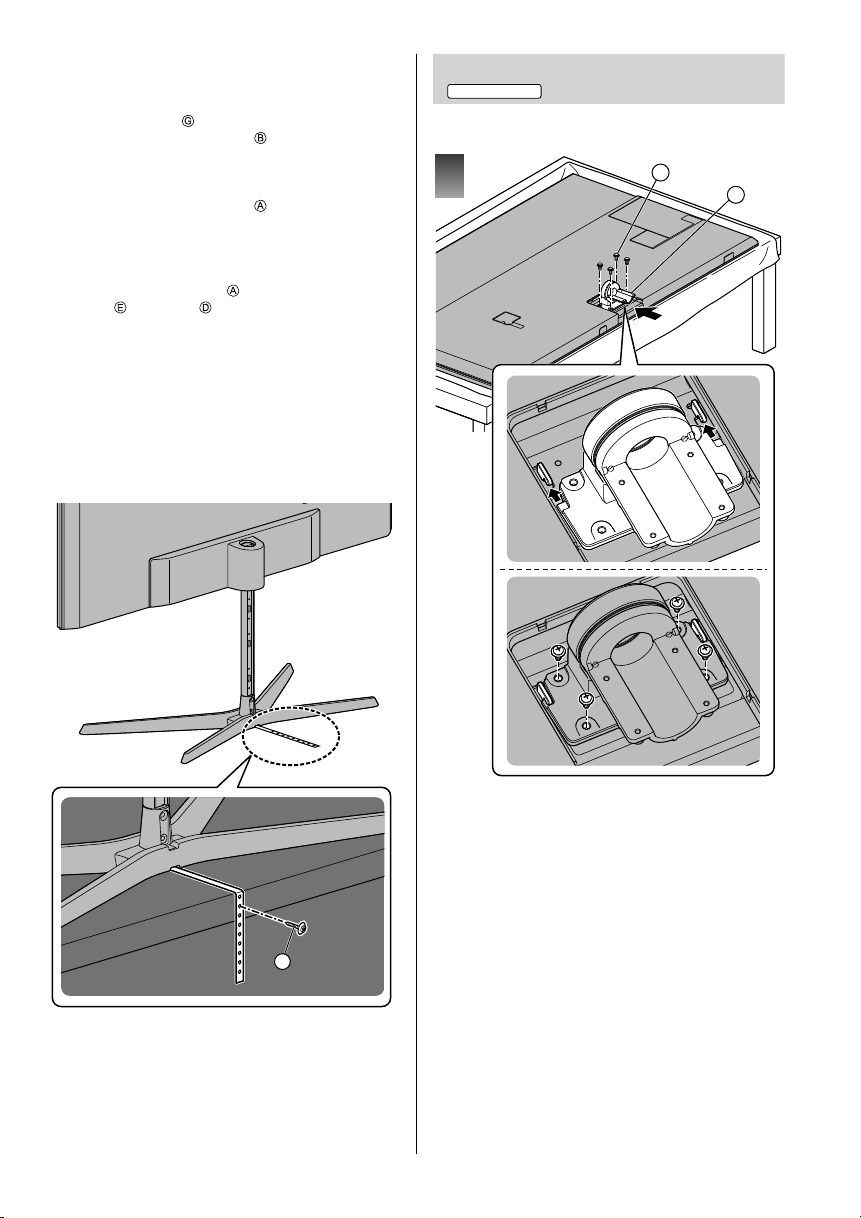 Ⓖ
Ⓑ
Ⓐ
Ⓐ
Ⓔ Ⓓ