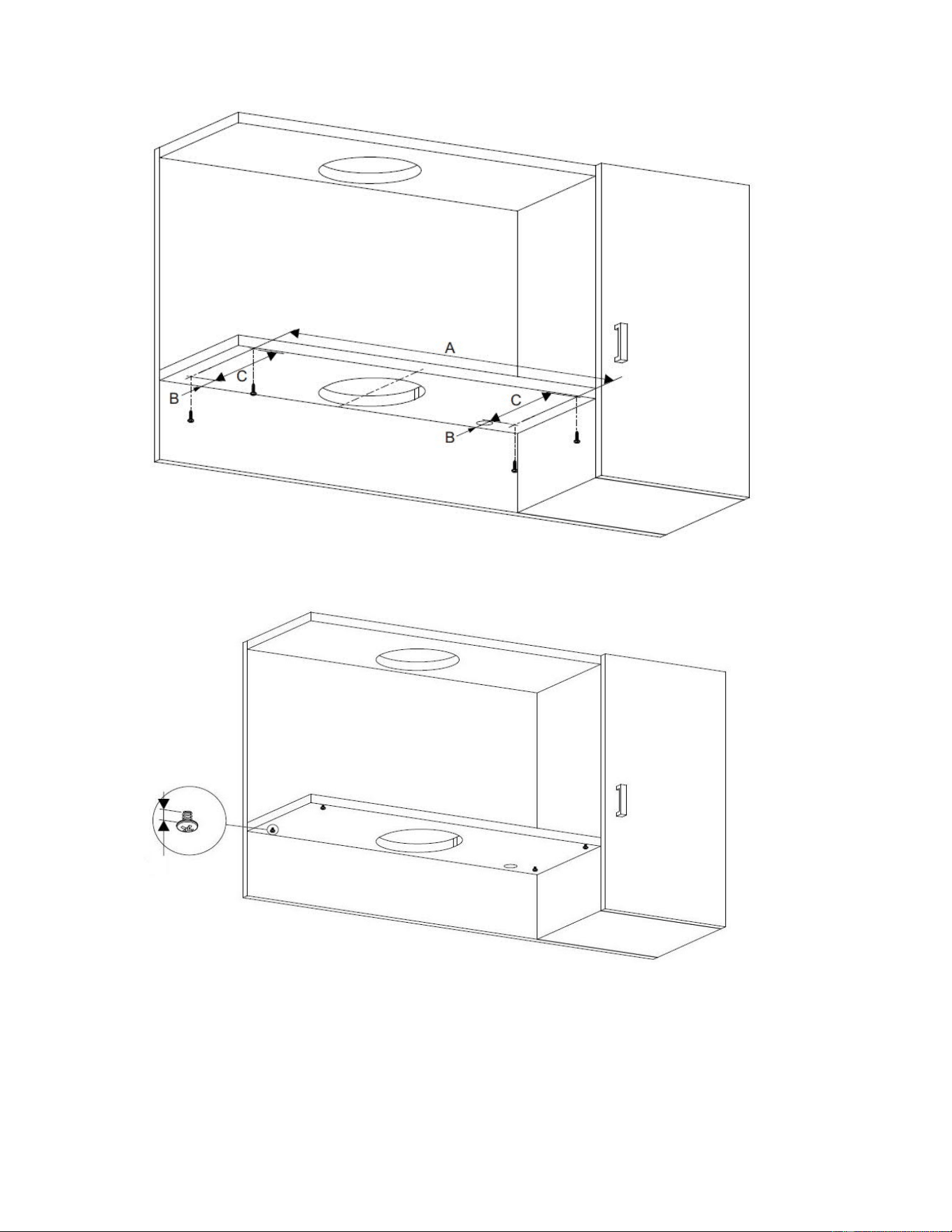 A
C
B
C
B