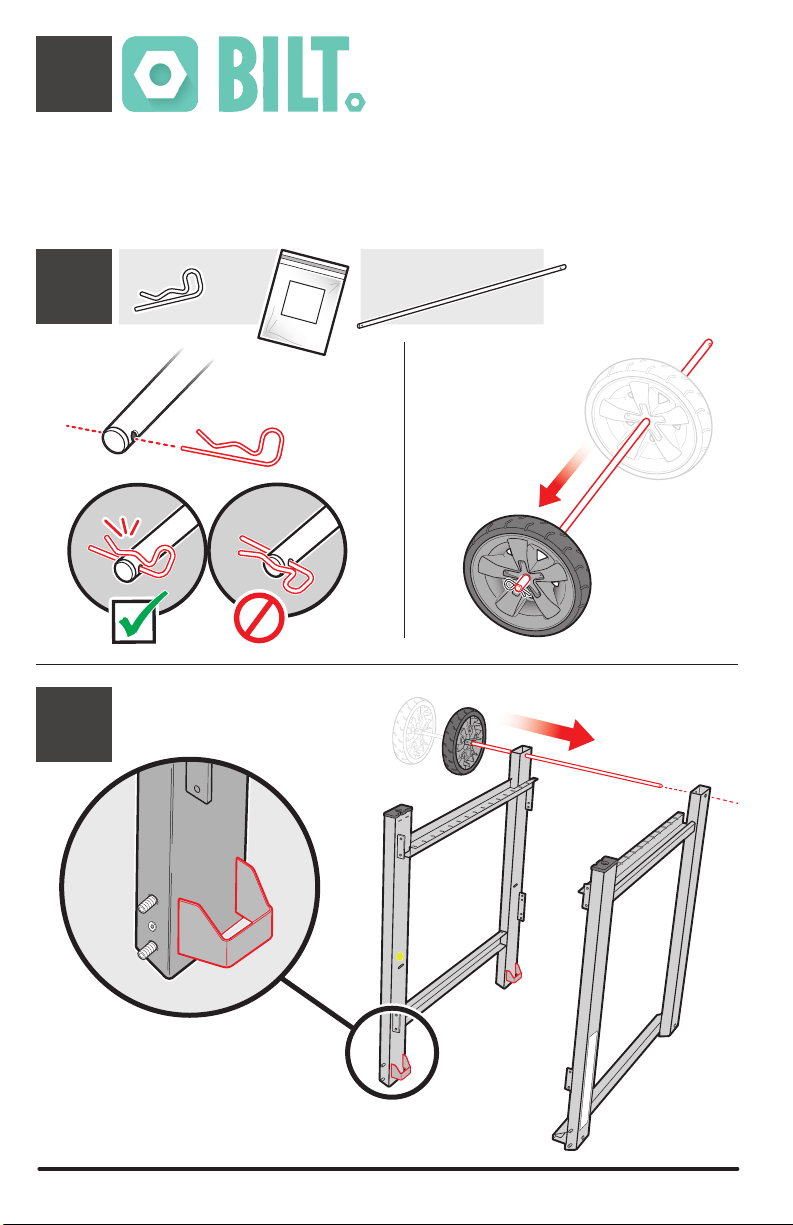 BILT.