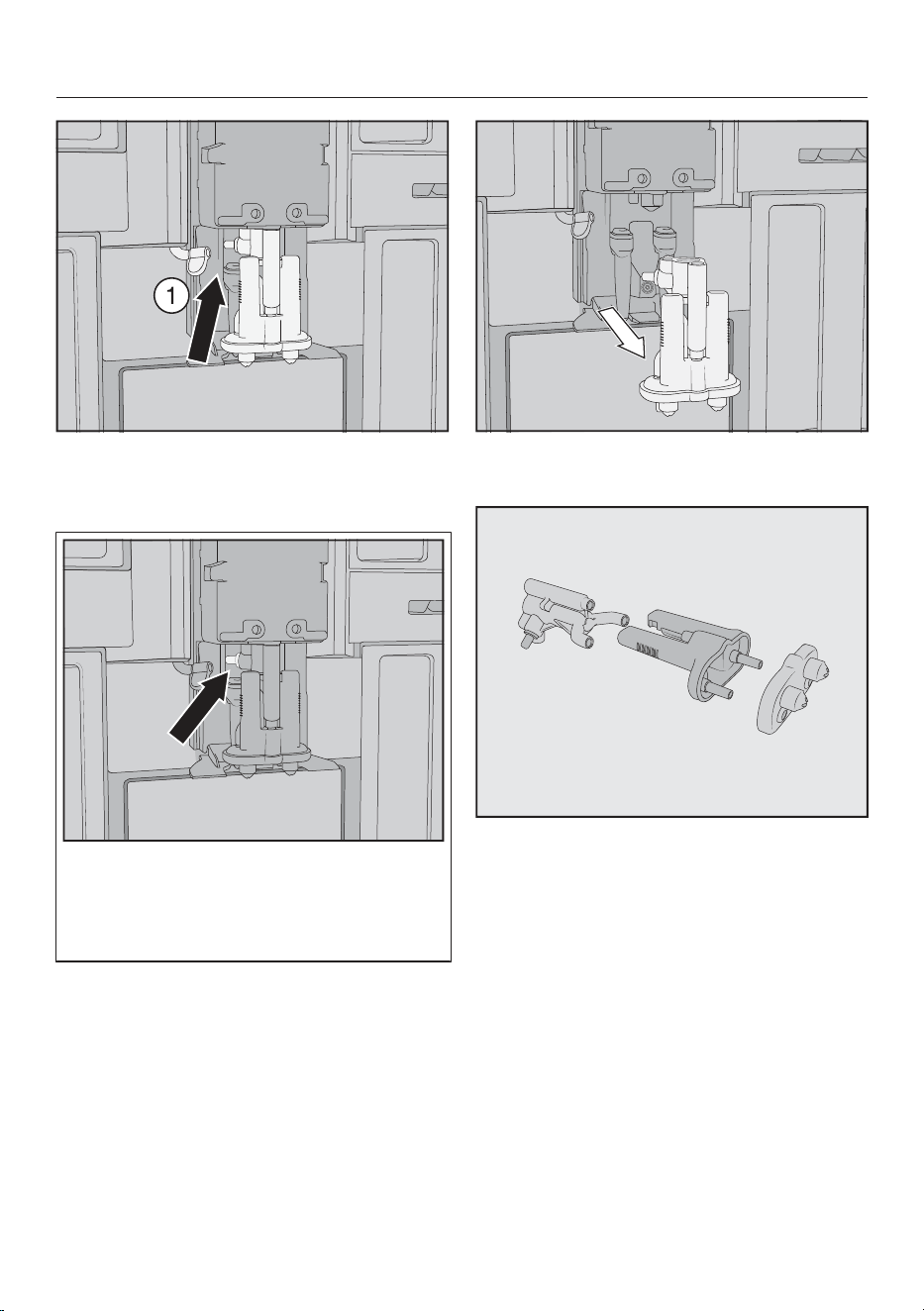 1