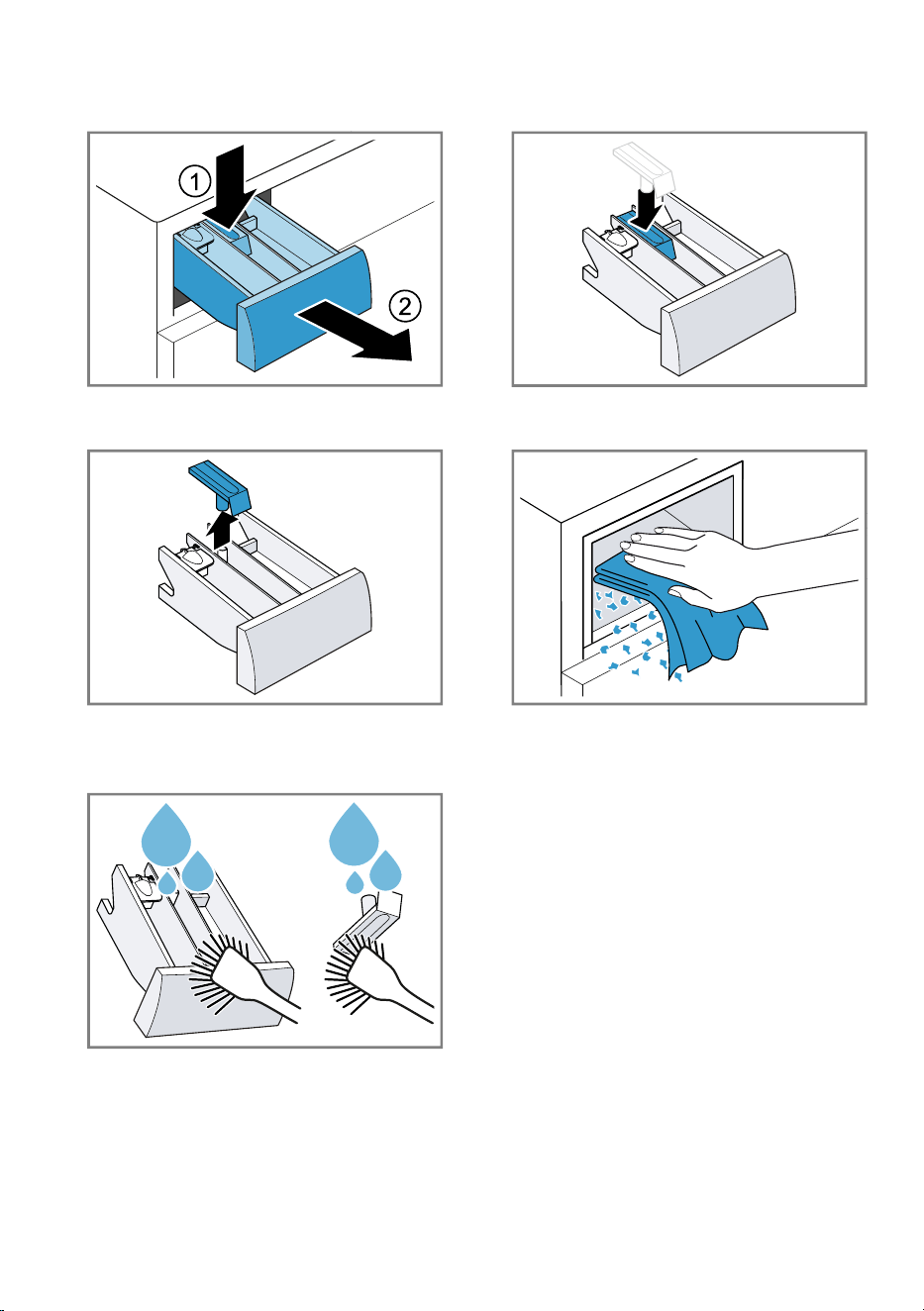 1
2