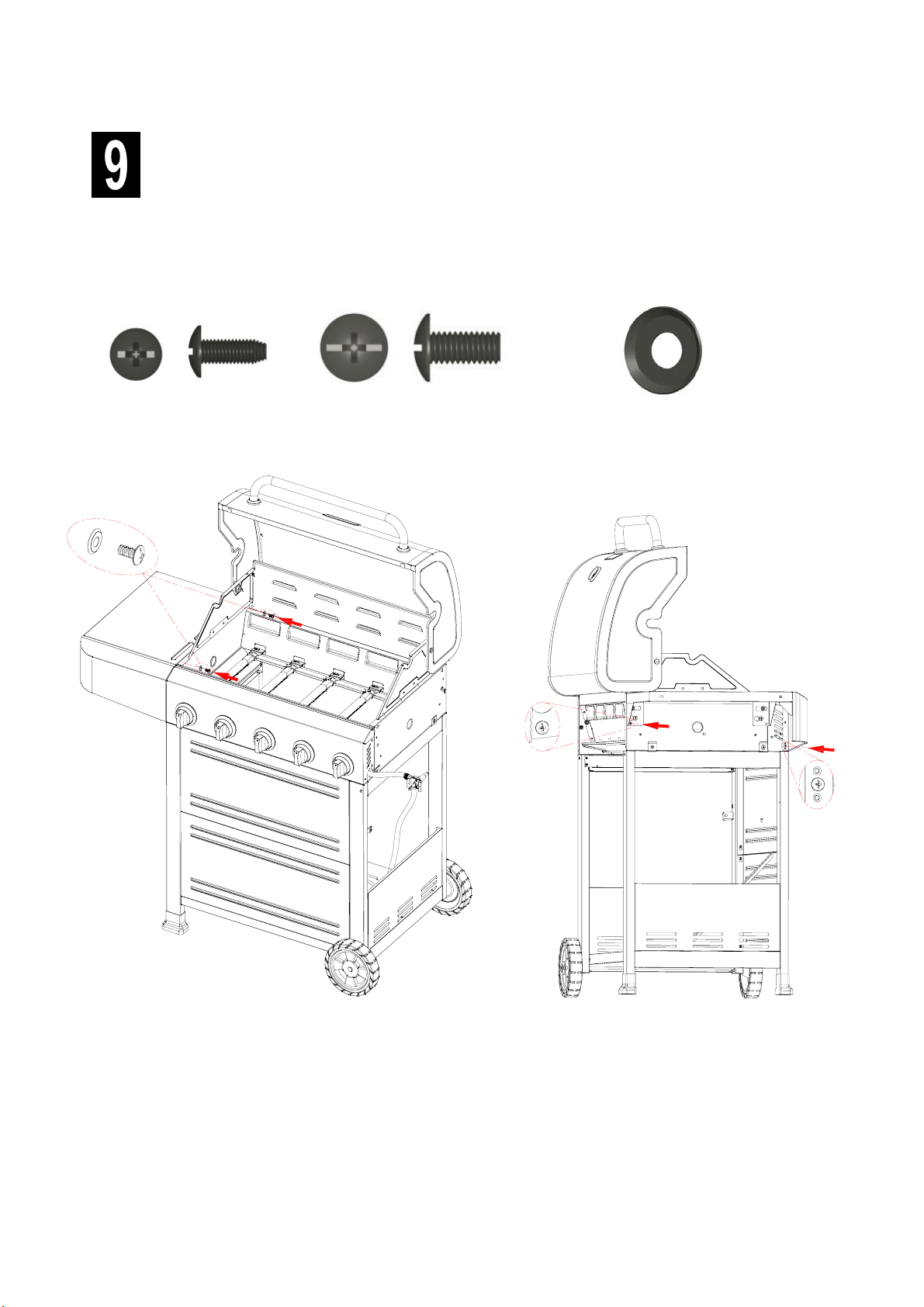 9