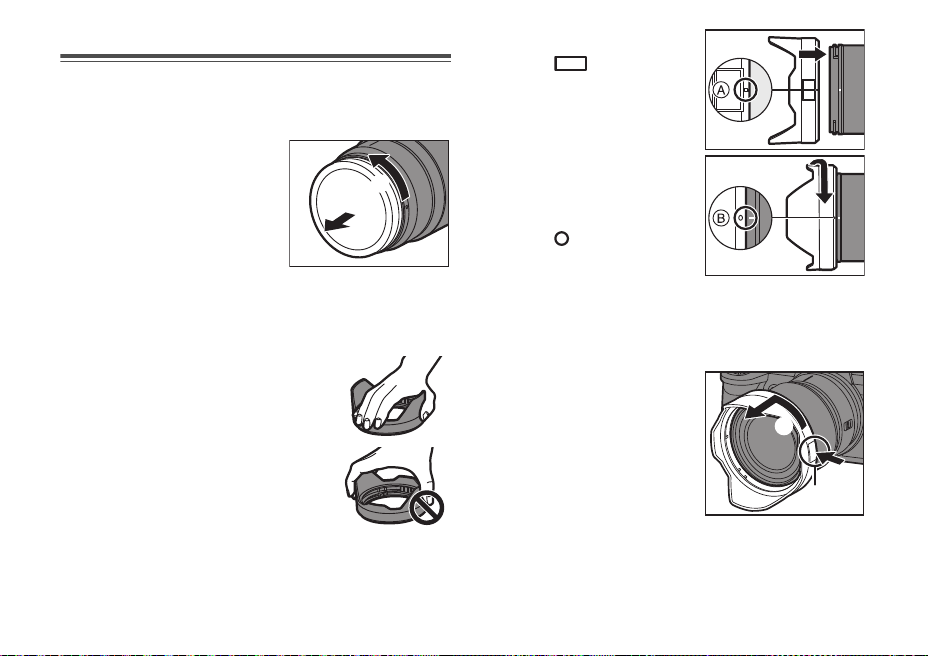 A

B