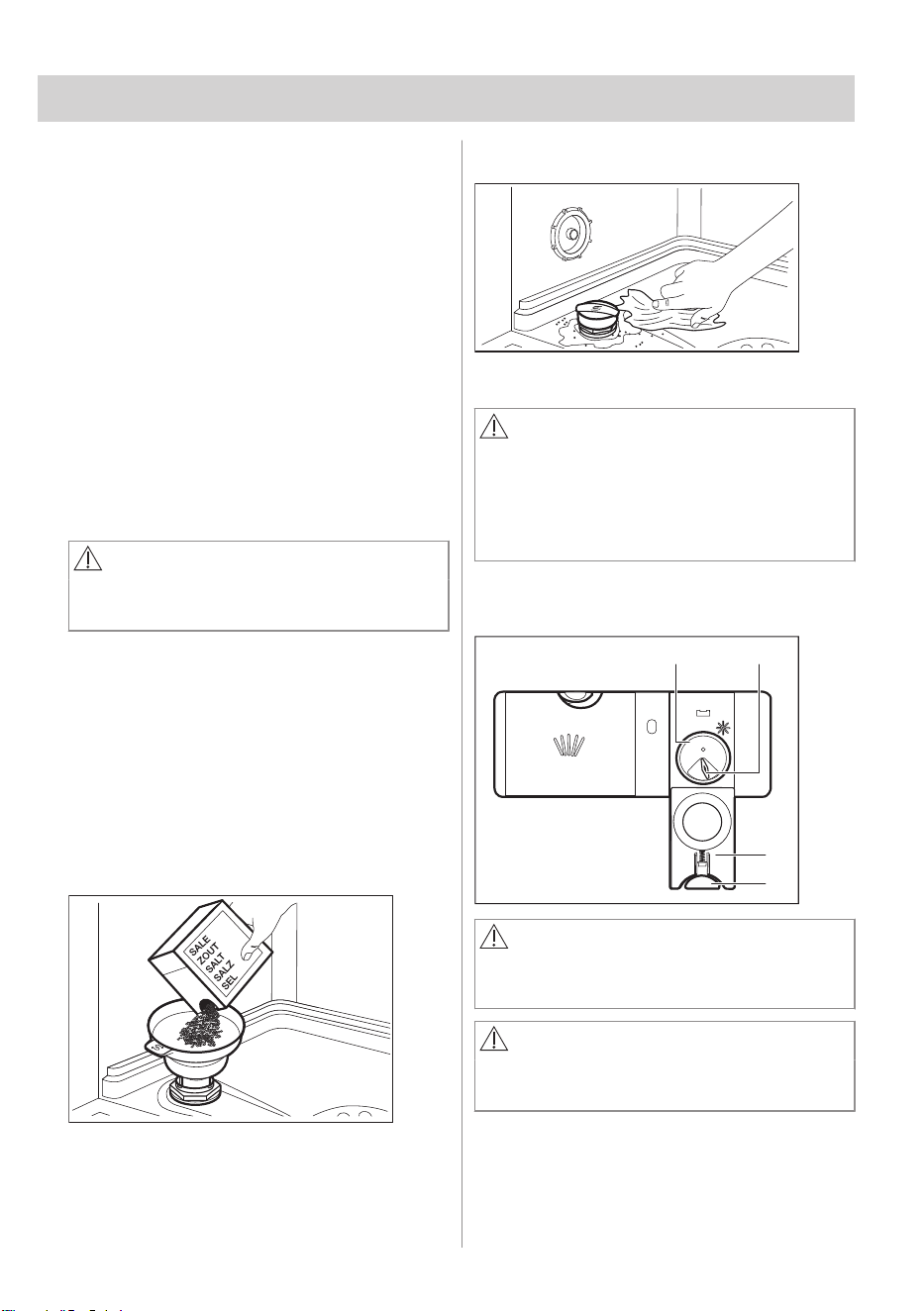 SALE
ZOUT
SALT
SALZ
SEL