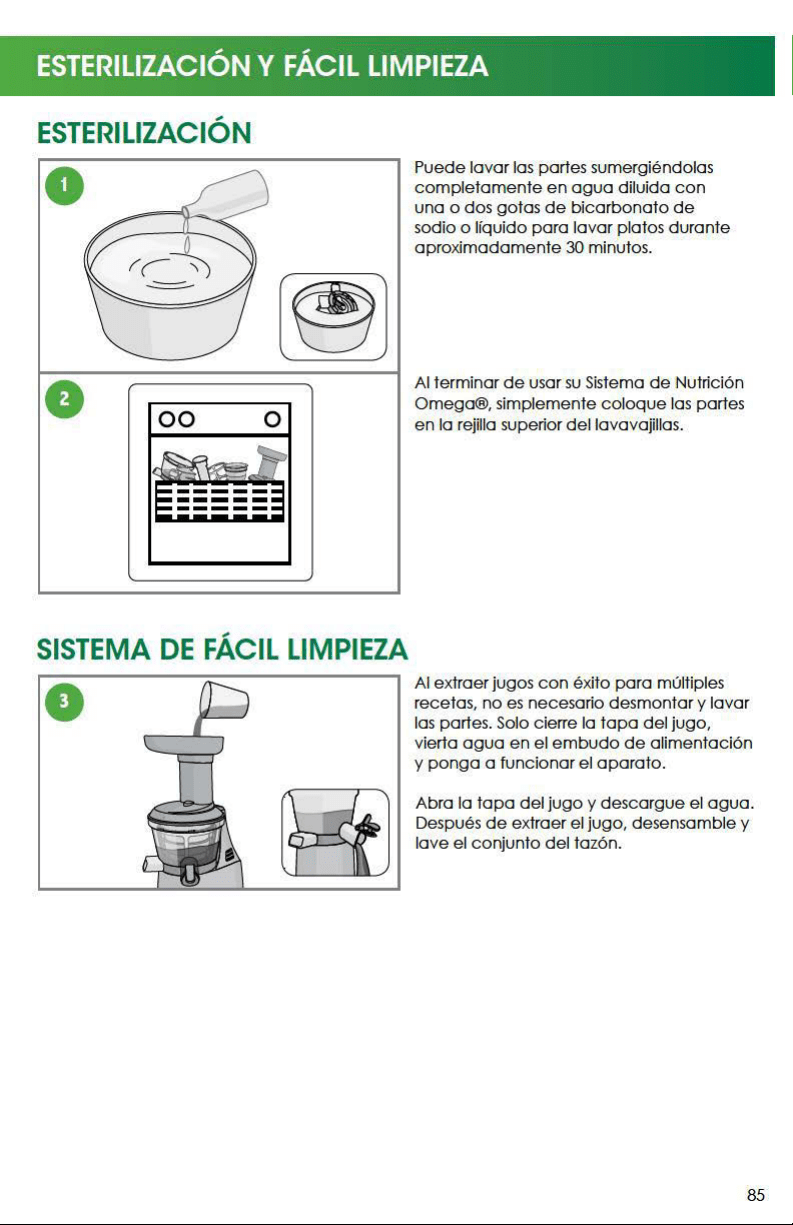 ESTERILIZACIÓN Y FÁCIL LIMPIEZA

ESTERILIZACIÓN

1

Puede lavar las partes sumergiéndolas completamente en agua diluida con una o dos gotas de bicarbonato de sodio o líquido para lavar platos durante aproximadamente 30 minutos.

2

Al terminar de usar su Sistema de Nutrición Omega®, simplemente coloque las partes en la rejilla superior del lavavajillas.

SISTEMA DE FÁCIL LIMPIEZA

3

Al extraer jugos con éxito para múltiples recetas, no es necesario desmontar y lavar las partes. Solo cierre la tapa del jugo, vierta agua en el embudo de alimentación y ponga a funcionar el aparato.

Abra la tapa del jugo y descargue el agua. Después de extraer el jugo, desensamble y lave el conjunto del tazón.

85