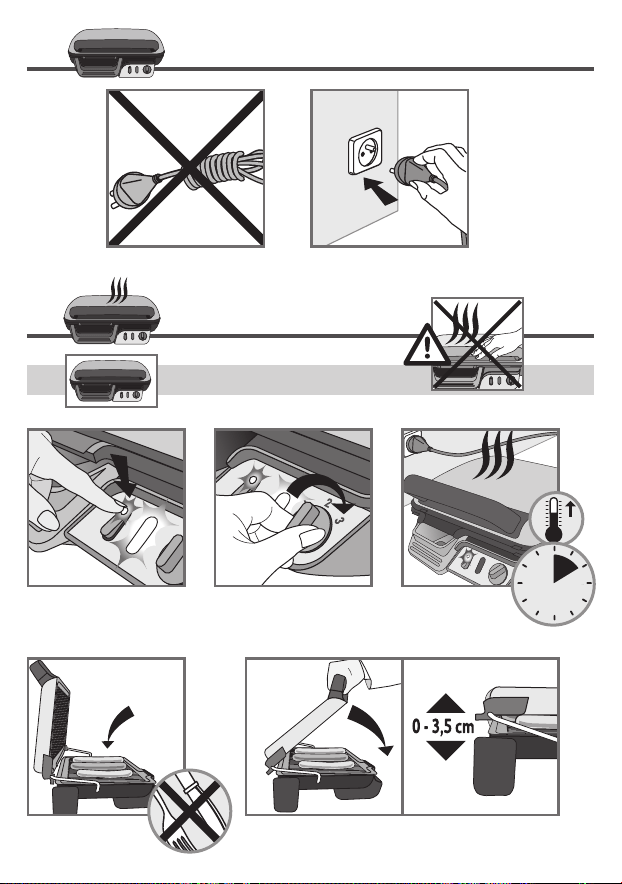 2
3

0 - 3,5 cm