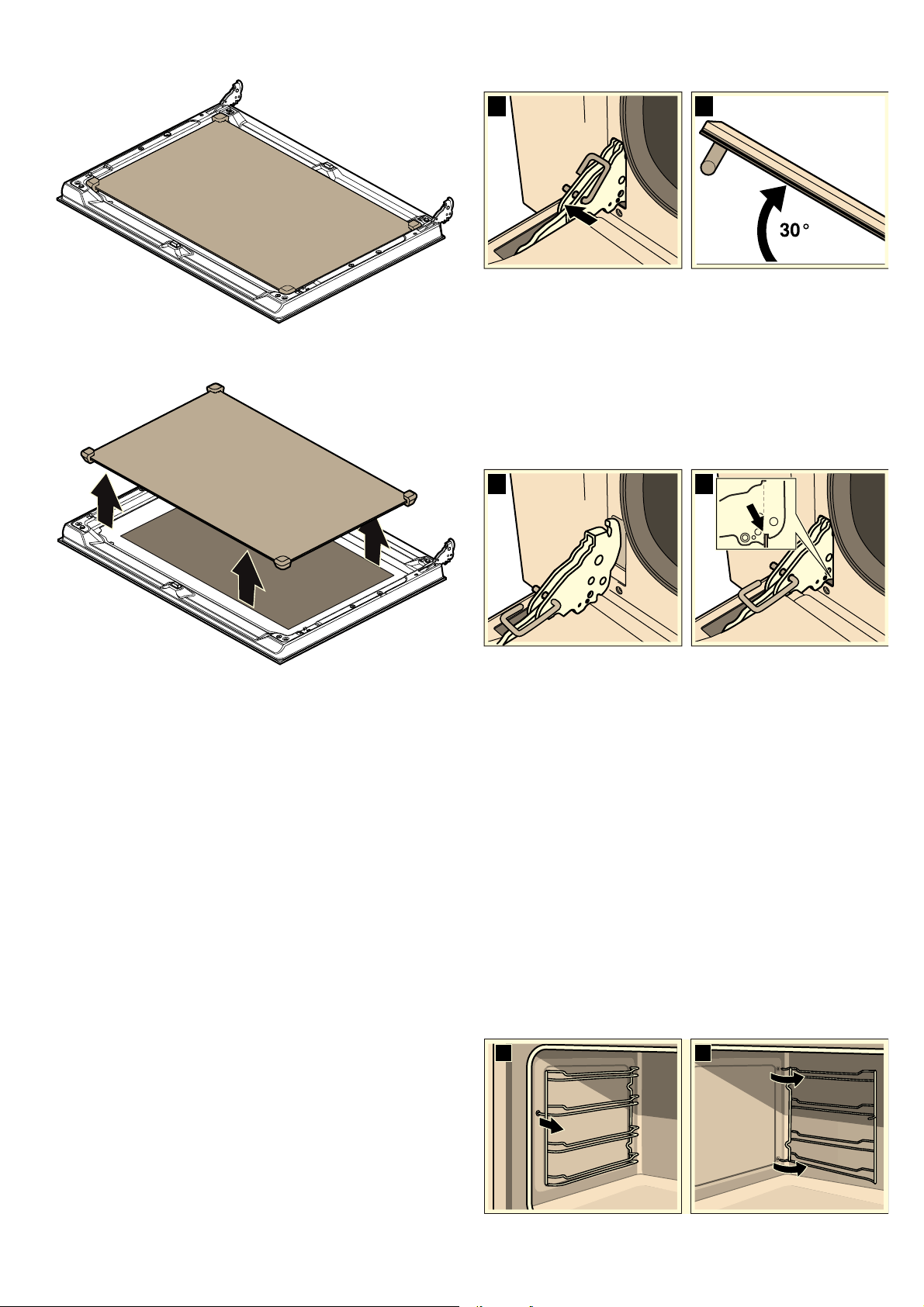 30 °