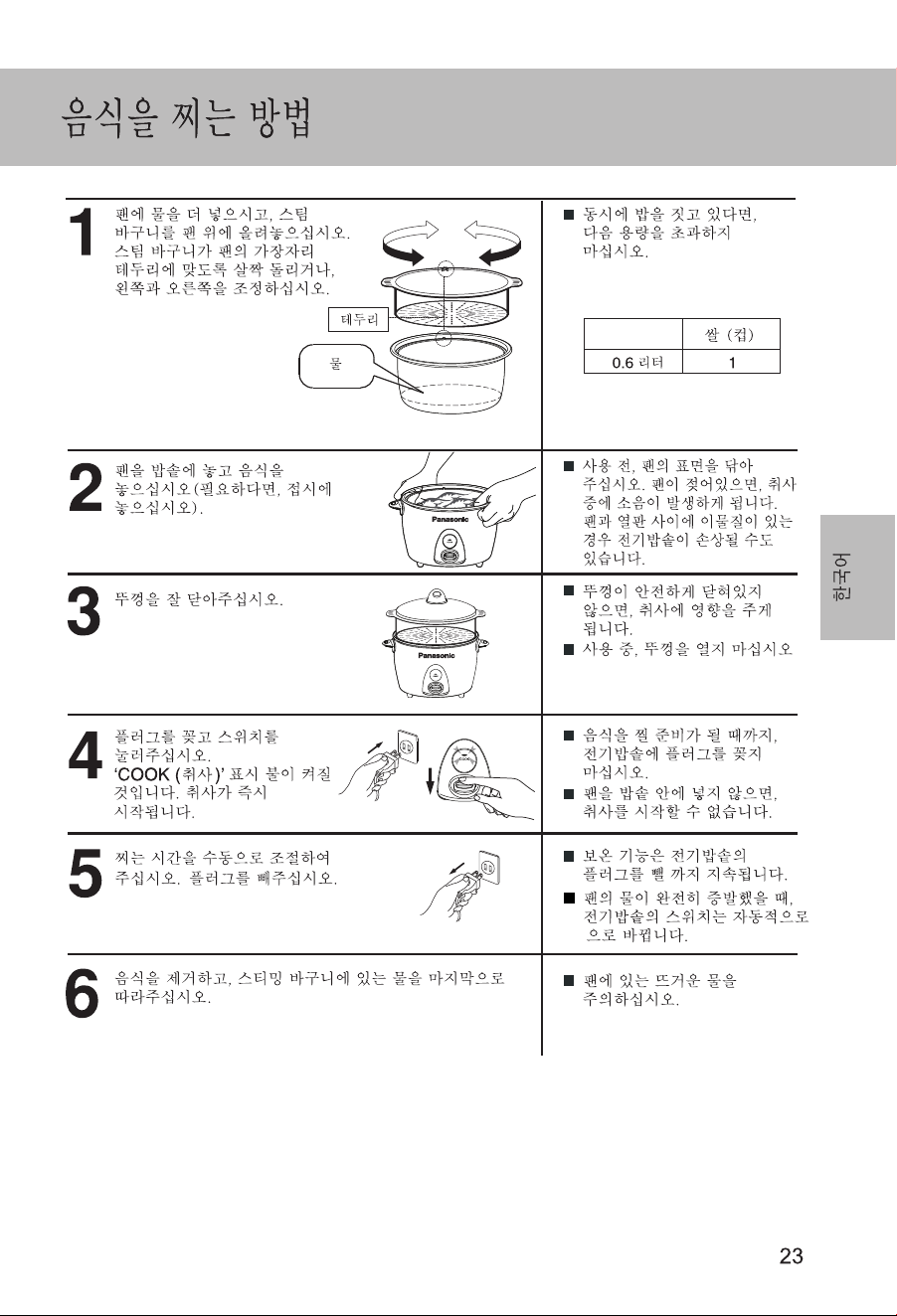 음식을 찌는 방법

1 팬에 물을 더 넣으시고, 스팀 바구니를 팬 위에 올려놓으십시오. 스팀 바구니가 팬의 가장자리 테두리에 맞도록 살짝 돌리거나, 왼쪽과 오른쪽을 조정하십시오.

테두리

물

■ 동시에 밥을 짓고 있다면, 다음 용량을 초과하지 마십시오.

| | 쌀 (컵) |
|---|---|
| 0.6 리터 | 1 |

2 팬을 밥솥에 놓고 음식을 놓으십시오(필요하다면, 접시에 놓으십시오).

Panasonic

■ 사용 전, 팬의 표면을 닦아 주십시오. 팬이 젖어있으면, 취사 중에 소음이 발생하게 됩니다. 팬과 열판 사이에 이물질이 있는 경우 전기밥솥이 손상될 수도 있습니다.

3 뚜껑을 잘 닫아주십시오.

Panasonic

■ 뚜껑이 안전하게 닫혀있지 않으면, 취사에 영향을 주게 됩니다.
■ 사용 중, 뚜껑을 열지 마십시오

4 플러그를 꽂고 스위치를 눌러주십시오. 'COOK (취사)' 표시 불이 켜질 것입니다. 취사가 즉시 시작됩니다.

■ 음식을 찔 준비가 될 때까지, 전기밥솥에 플러그를 꽂지 마십시오.
■ 팬을 밥솥 안에 넣지 않으면, 취사를 시작할 수 없습니다.

5 찌는 시간을 수동으로 조절하여 주십시오. 플러그를 빼주십시오.

■ 보온 기능은 전기밥솥의 플러그를 뺄 까지 지속됩니다.
■ 팬의 물이 완전히 증발했을 때, 전기밥솥의 스위치는 자동적으로 으로 바뀝니다.

6 음식을 제거하고, 스티밍 바구니에 있는 물을 마지막으로 따라주십시오.

■ 팬에 있는 뜨거운 물을 주의하십시오.

한국어

23