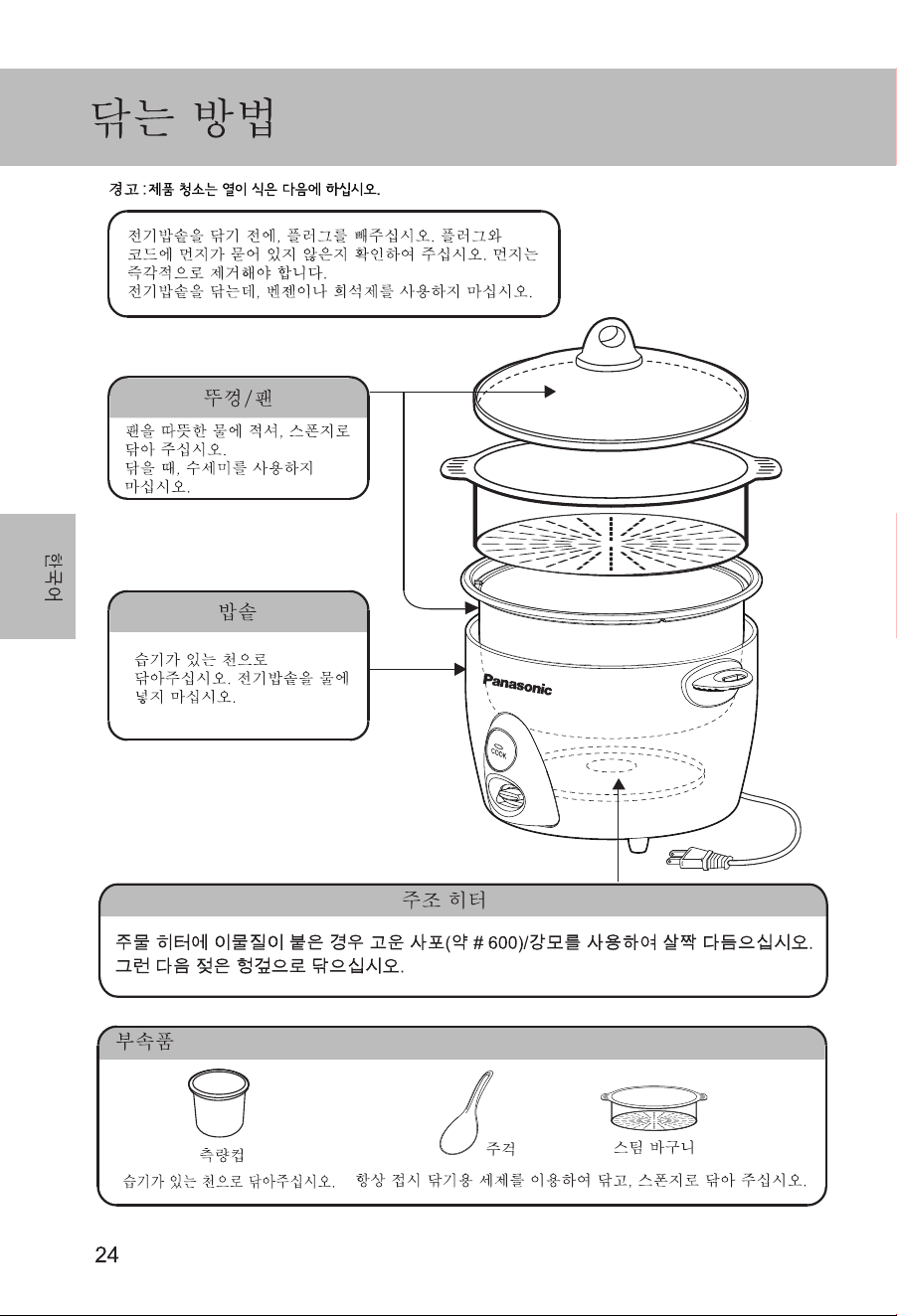 닦는 방법

경고 : 제품 청소는 열이 식은 다음에 하십시오.

전기밥솥을 닦기 전에, 플러그를 빼주십시오. 플러그와 코드에 먼지가 묻어 있지 않은지 확인하여 주십시오. 먼지는 즉각적으로 제거해야 합니다.
전기밥솥을 닦는데, 벤젠이나 희석제를 사용하지 마십시오.

뚜껑/팬

팬을 따뜻한 물에 적셔, 스폰지로 닦아 주십시오.
닦을 때, 수세미를 사용하지 마십시오.

한국어

밥솥

습기가 있는 천으로 닦아주십시오. 전기밥솥을 물에 넣지 마십시오.

Panasonic

COOK

주조 히터

주물 히터에 이물질이 붙은 경우 고운 사포(약 # 600)/강모를 사용하여 살짝 다듬으십시오. 그런 다음 젖은 헝겊으로 닦으십시오.

부속품

측량컵

습기가 있는 천으로 닦아주십시오.

주걱

스팀 바구니

항상 접시 닦기용 세제를 이용하여 닦고, 스폰지로 닦아 주십시오.

24