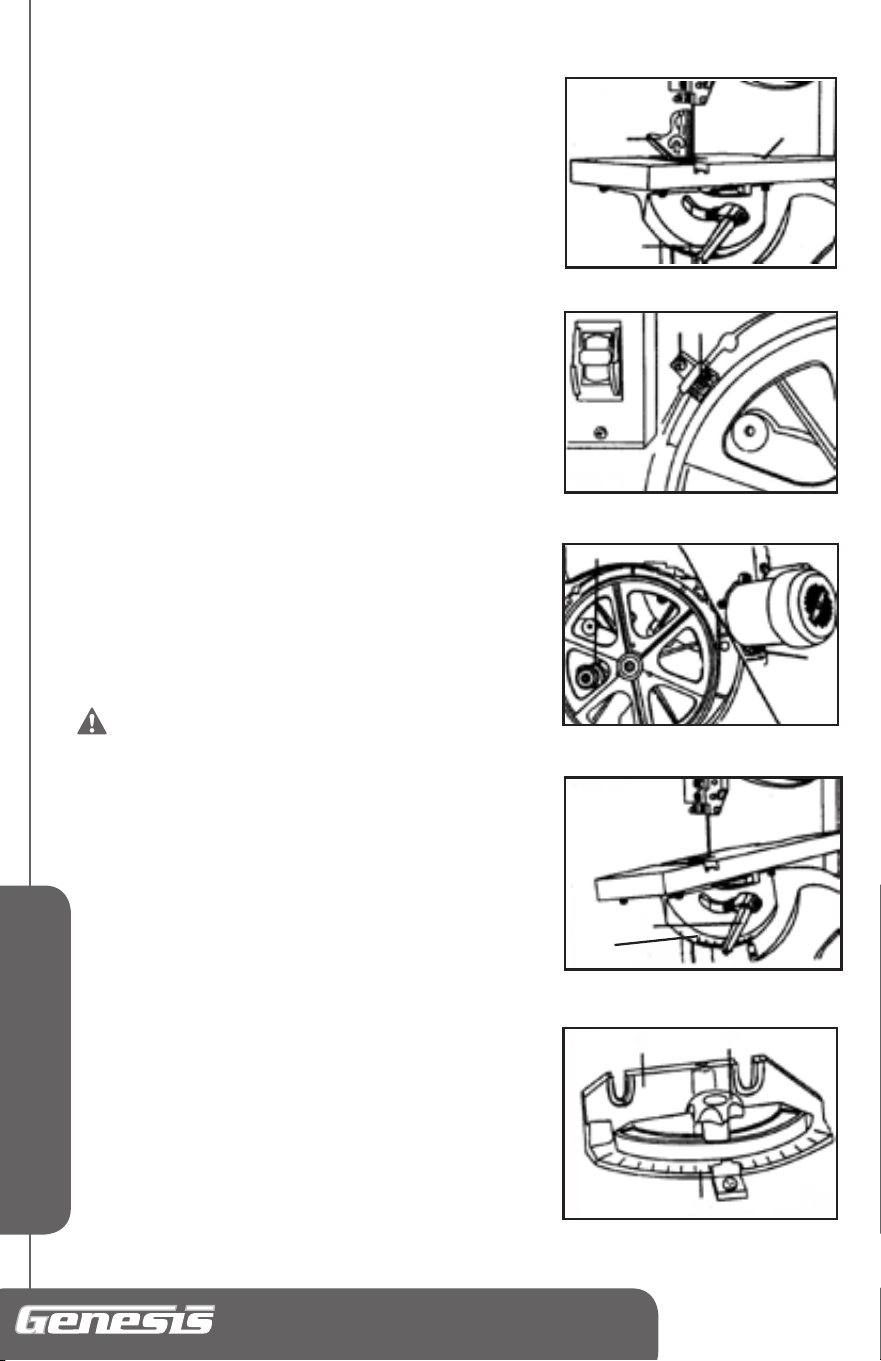 Genesis