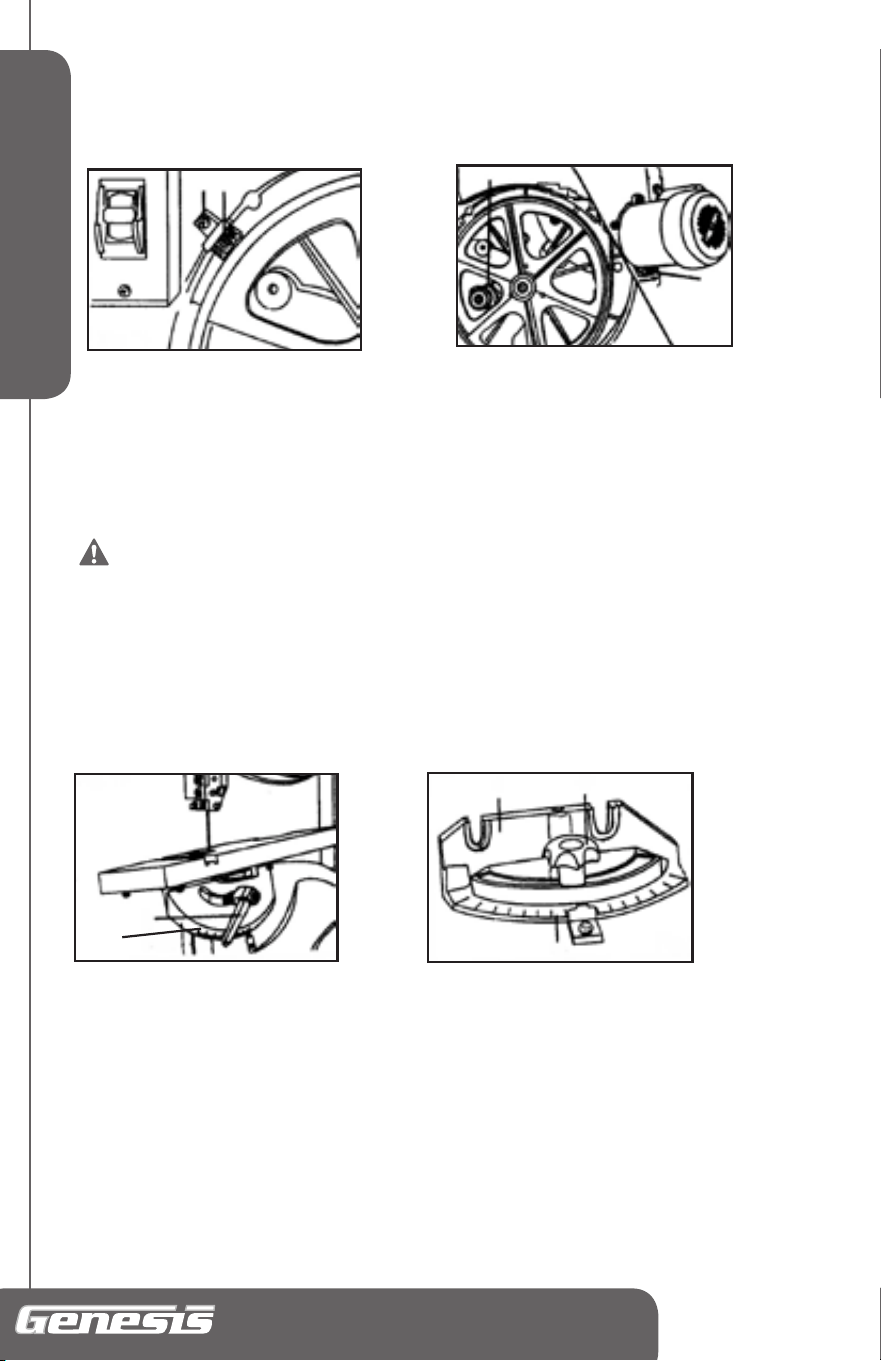 Genesis