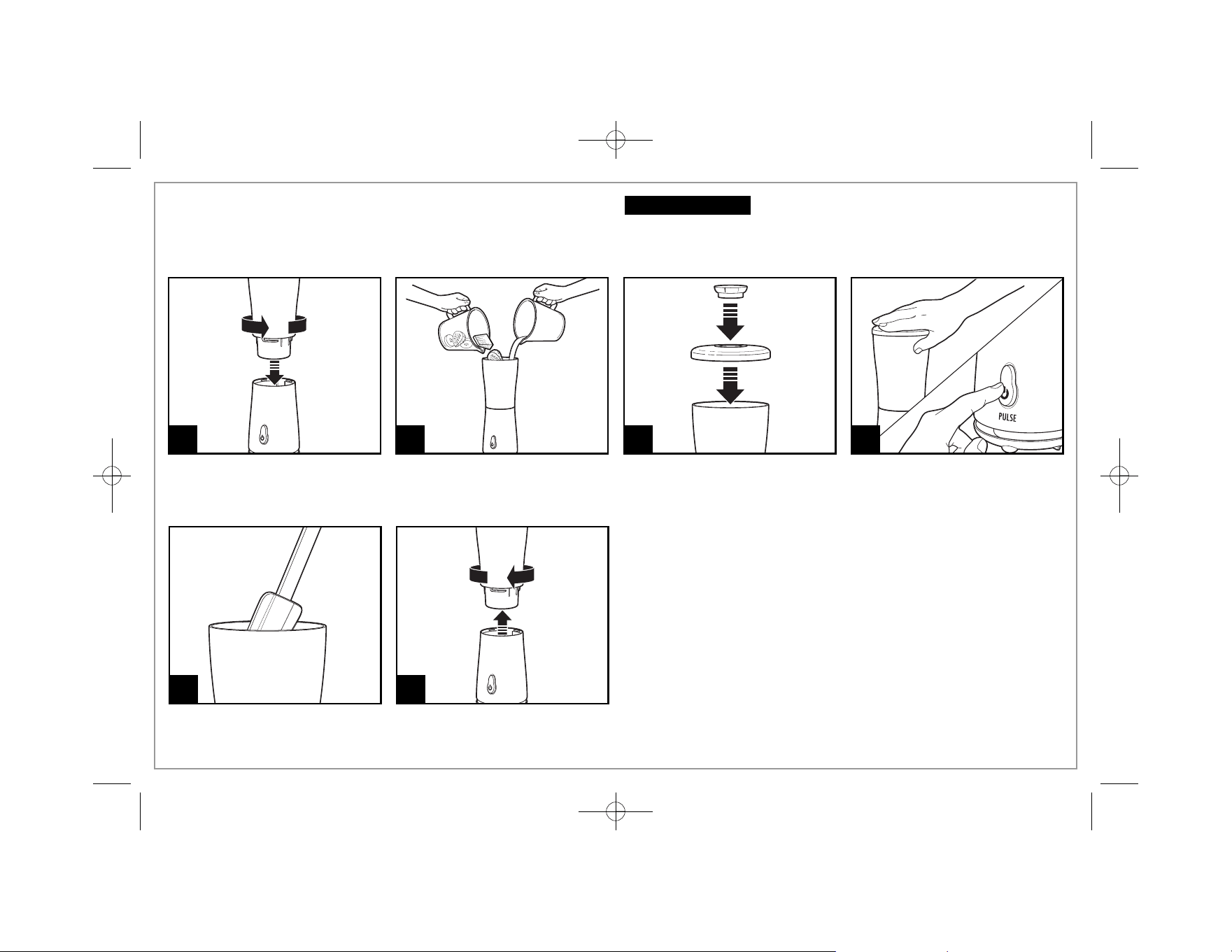 PULSE