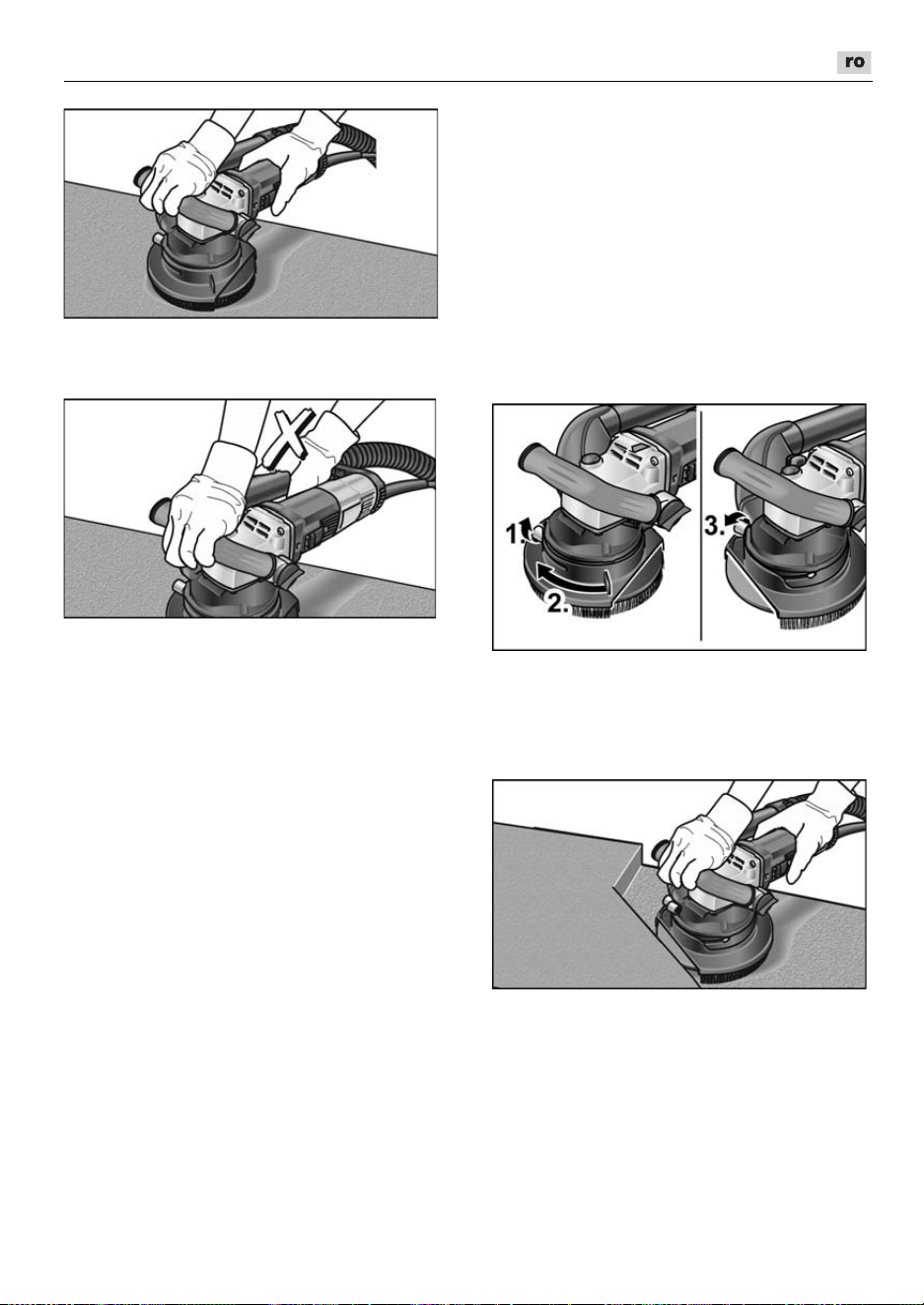 ro

1.

2.

3.