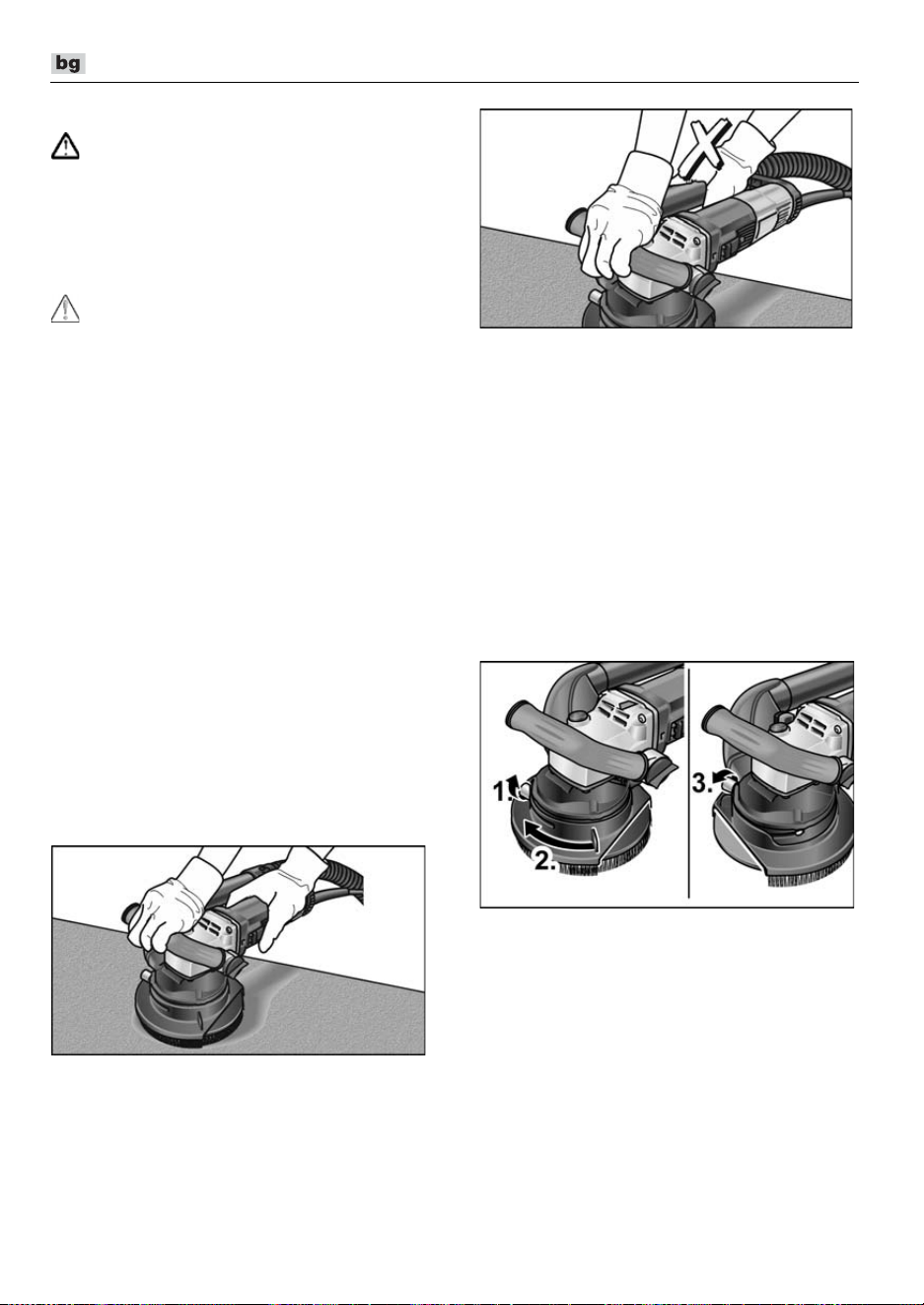 bg

1.

2.

3.