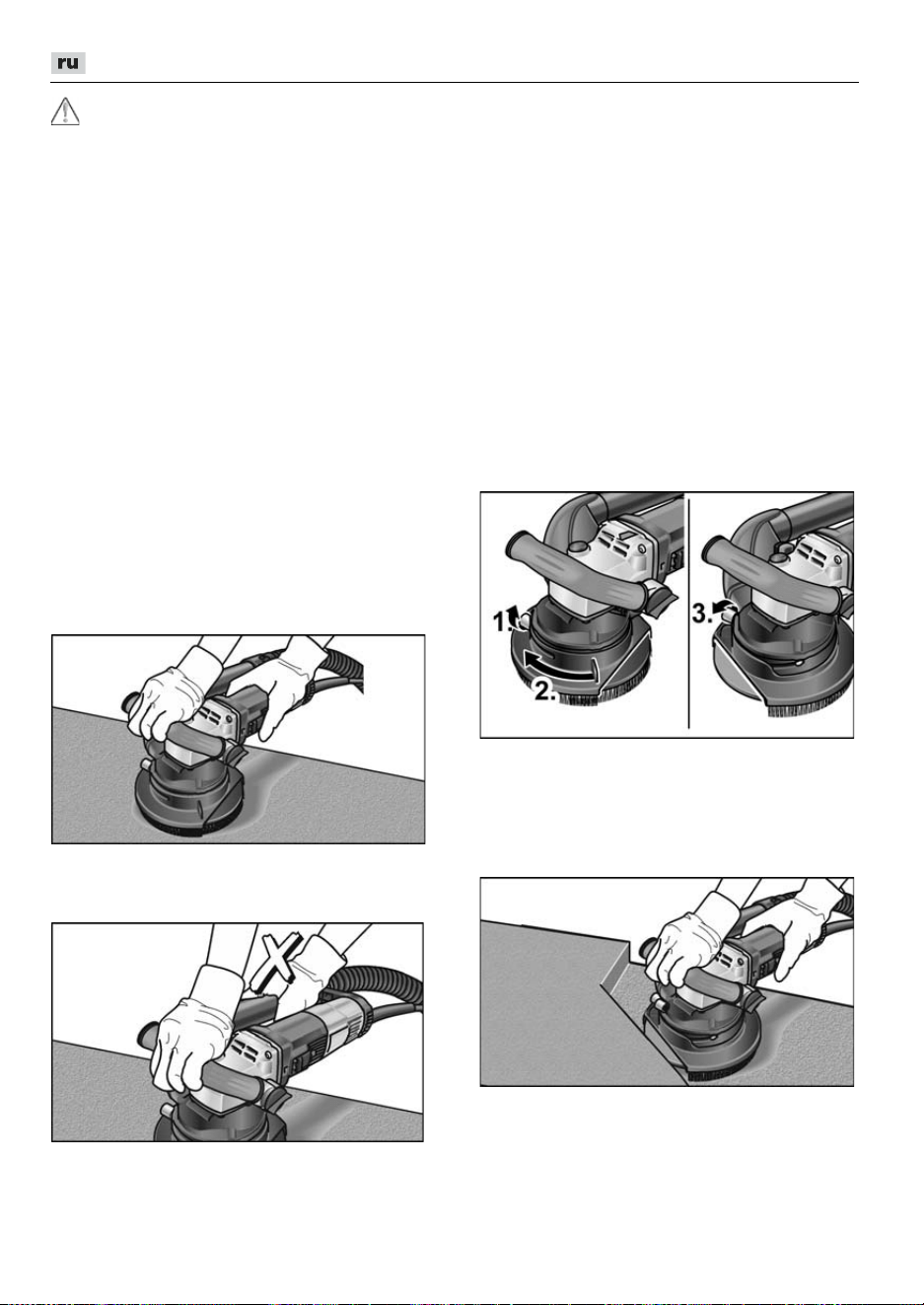 ru

1.

2.

3.