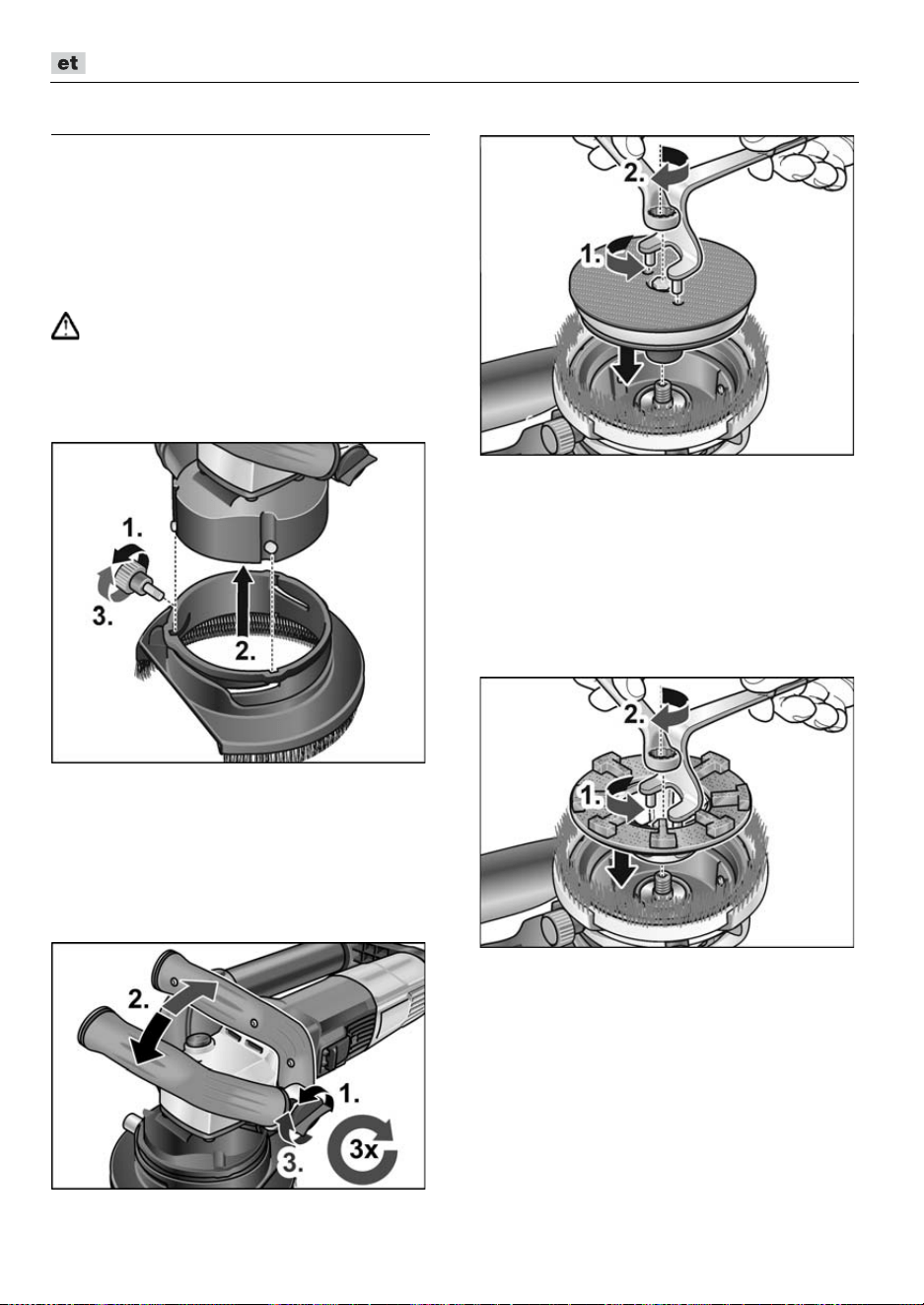 et

1.
3.
2.

2.
1.
3.
3x

2.
1.

2.
1.