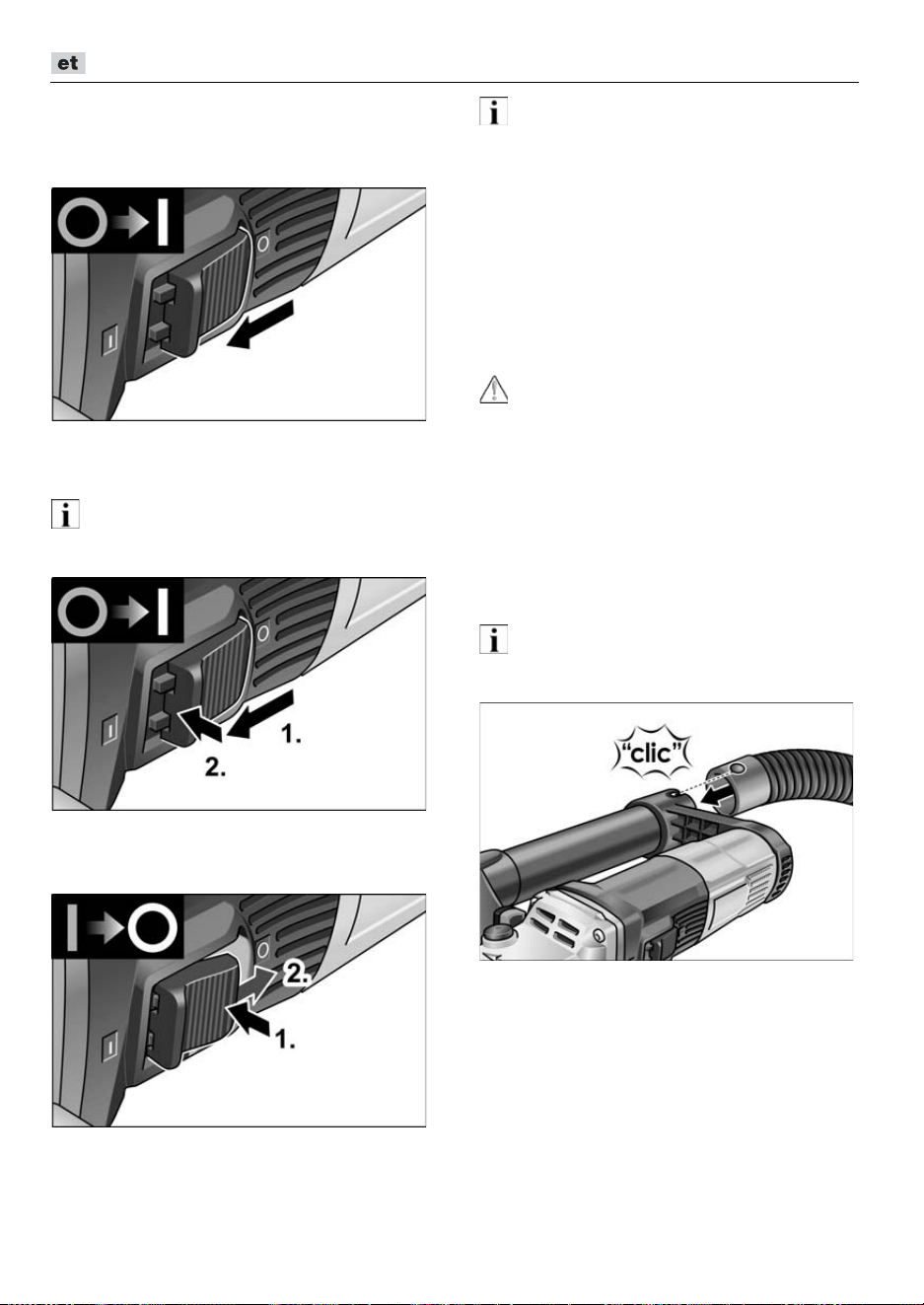 et

1.

2.

2.

1.

"clic"