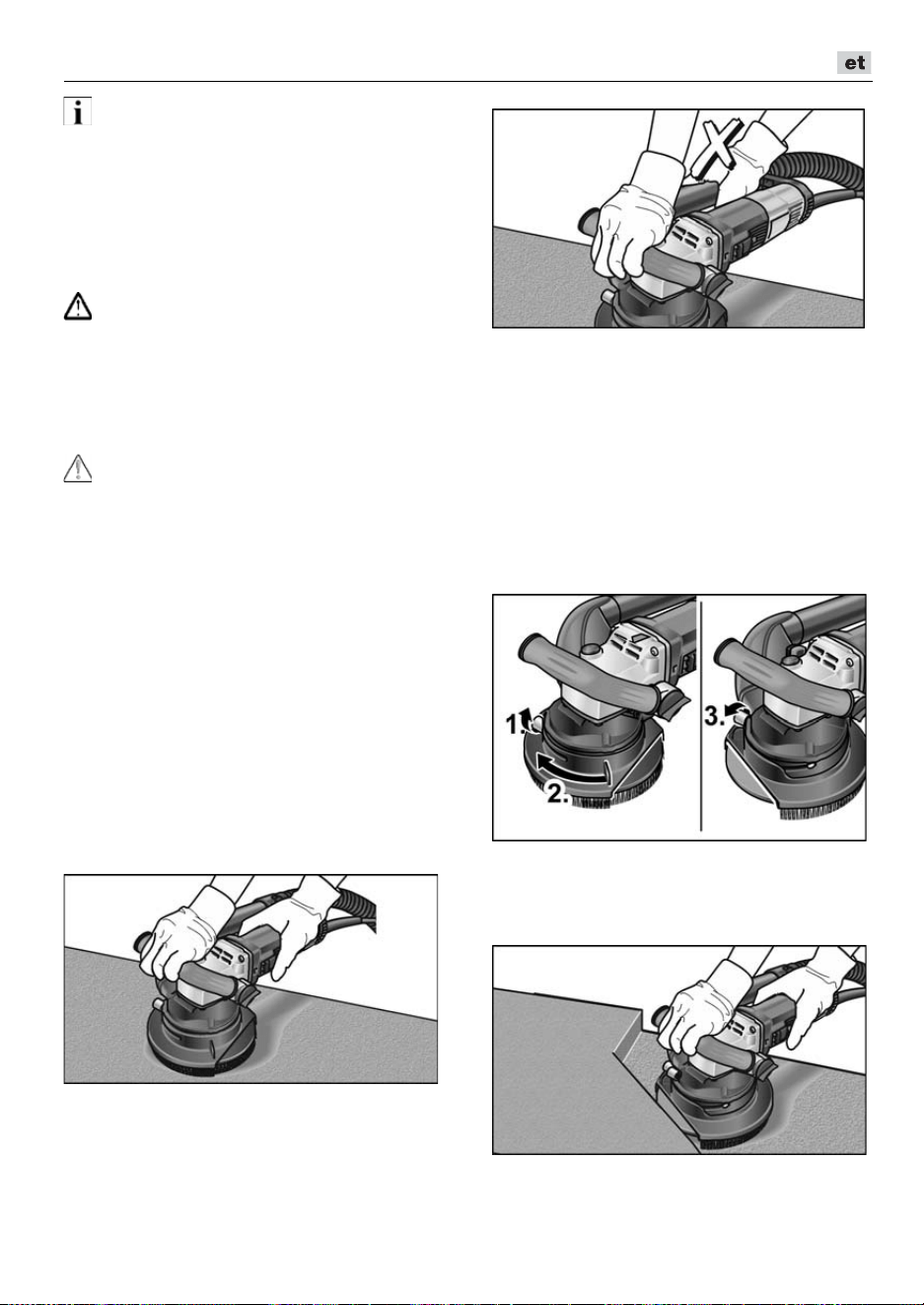 et

1.

2.

3.