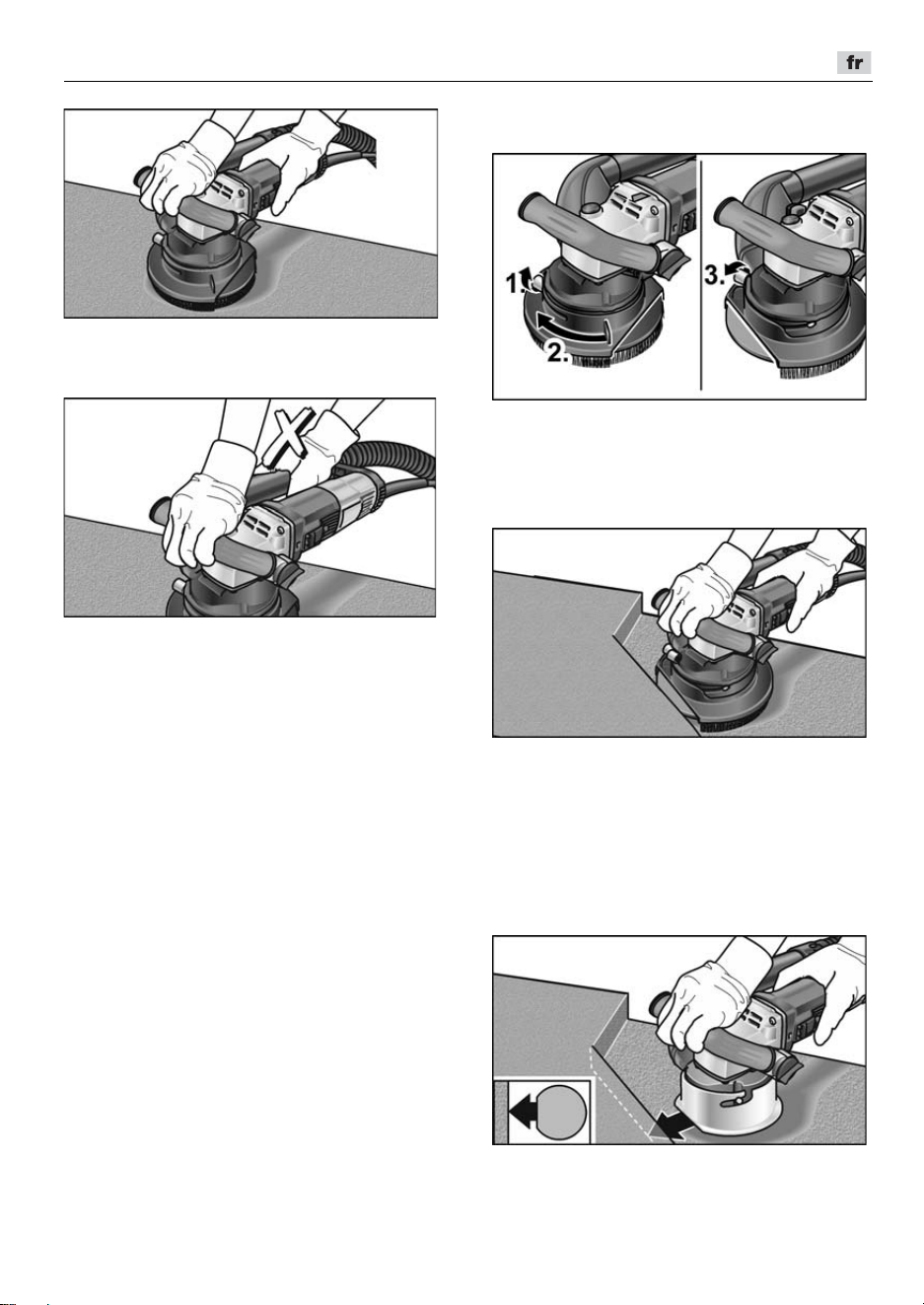 fr

1.

2.

3.