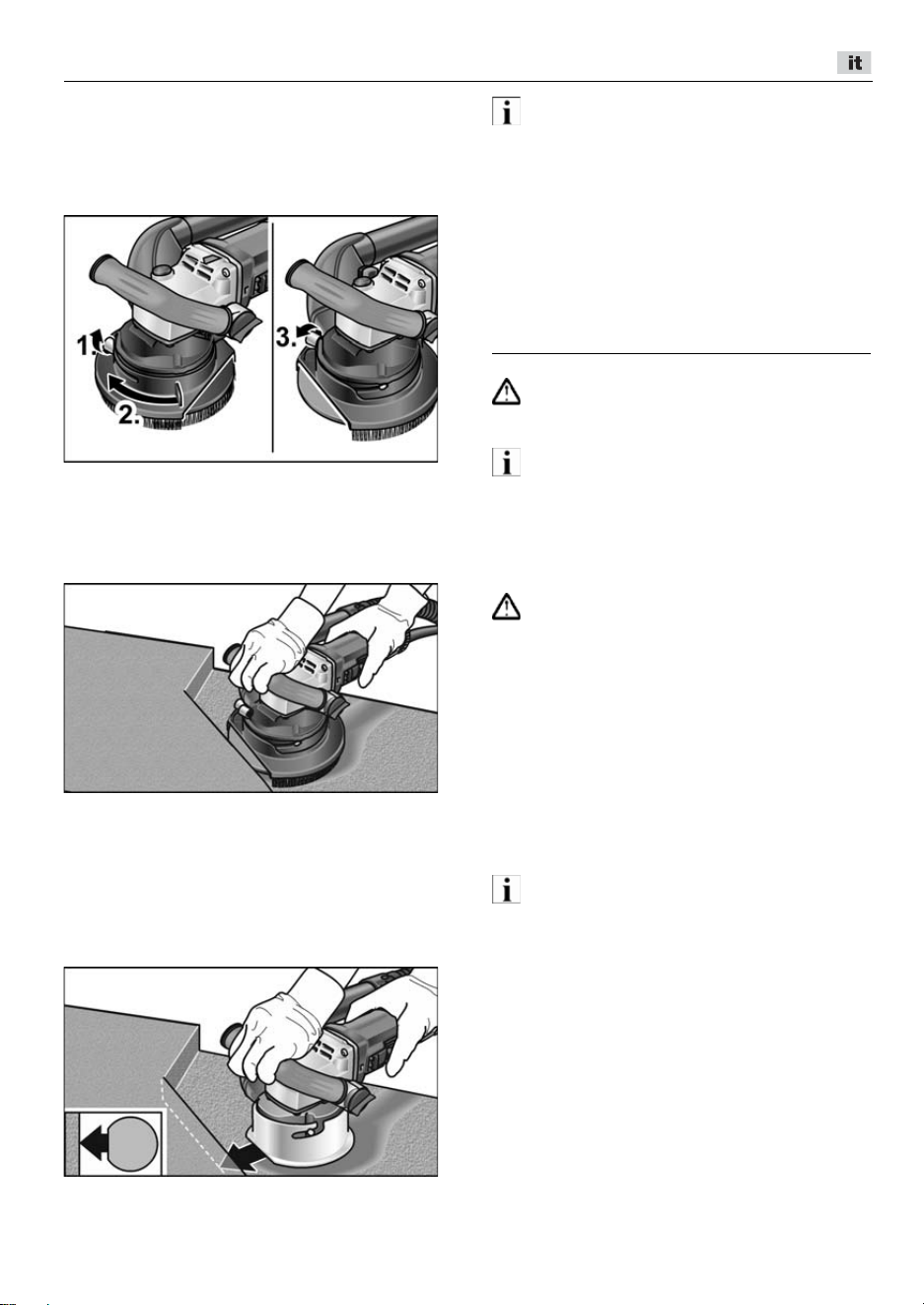 it

1.

2.

3.