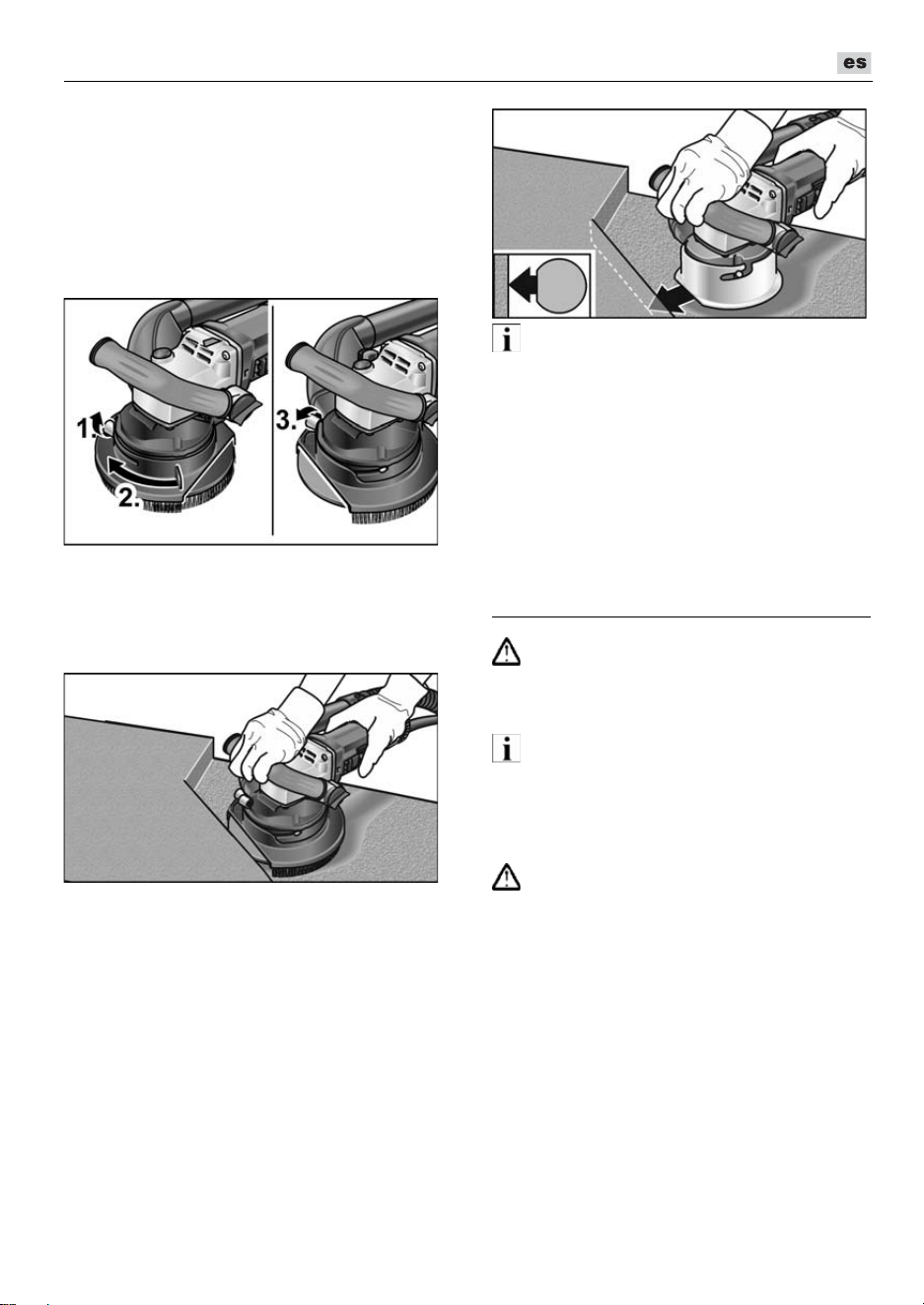 es

1.

2.

3.