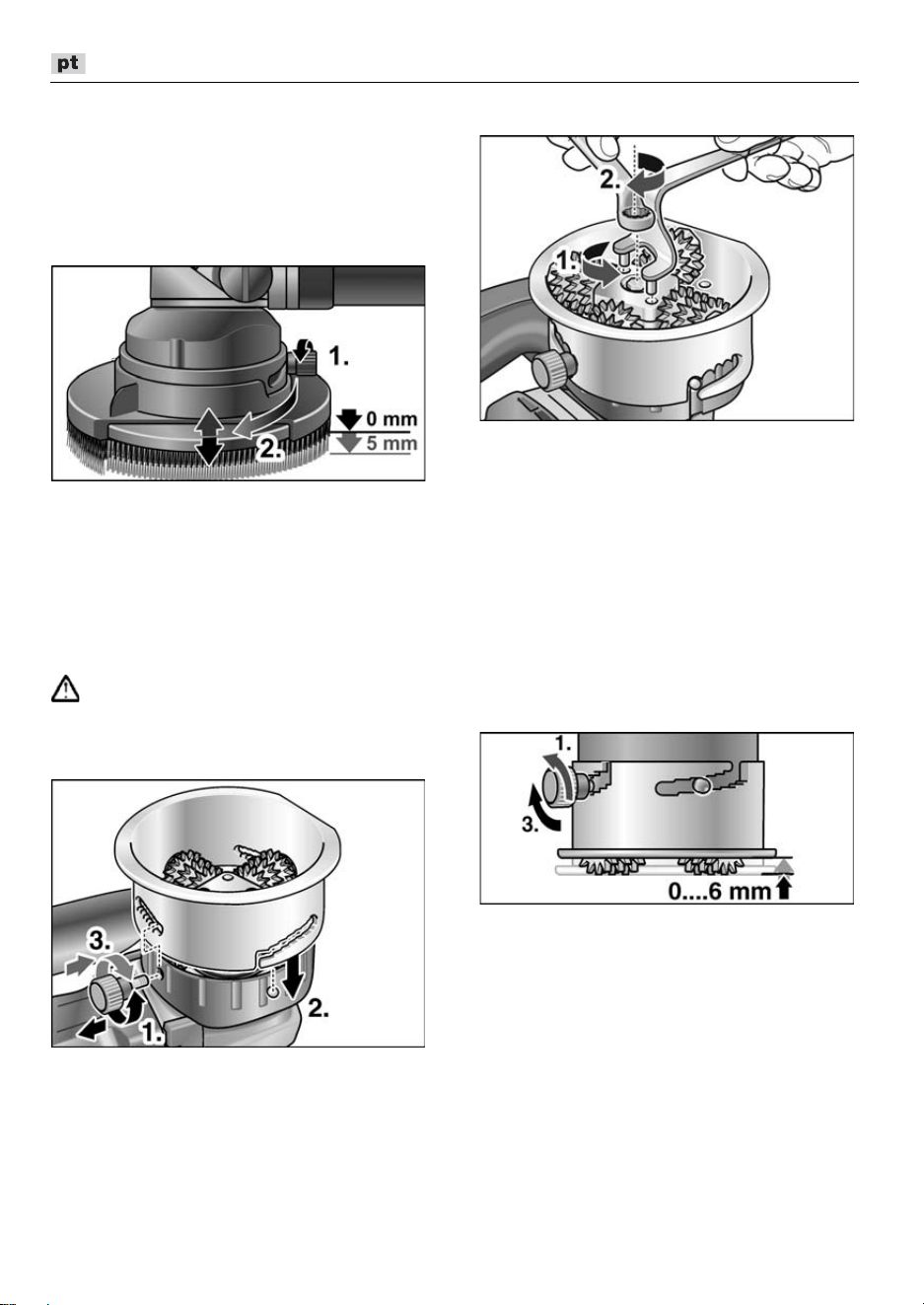 pt

1.
0 mm
5 mm
2.

3.
2.
1.

2.
1.

1.
3.
0....6 mm