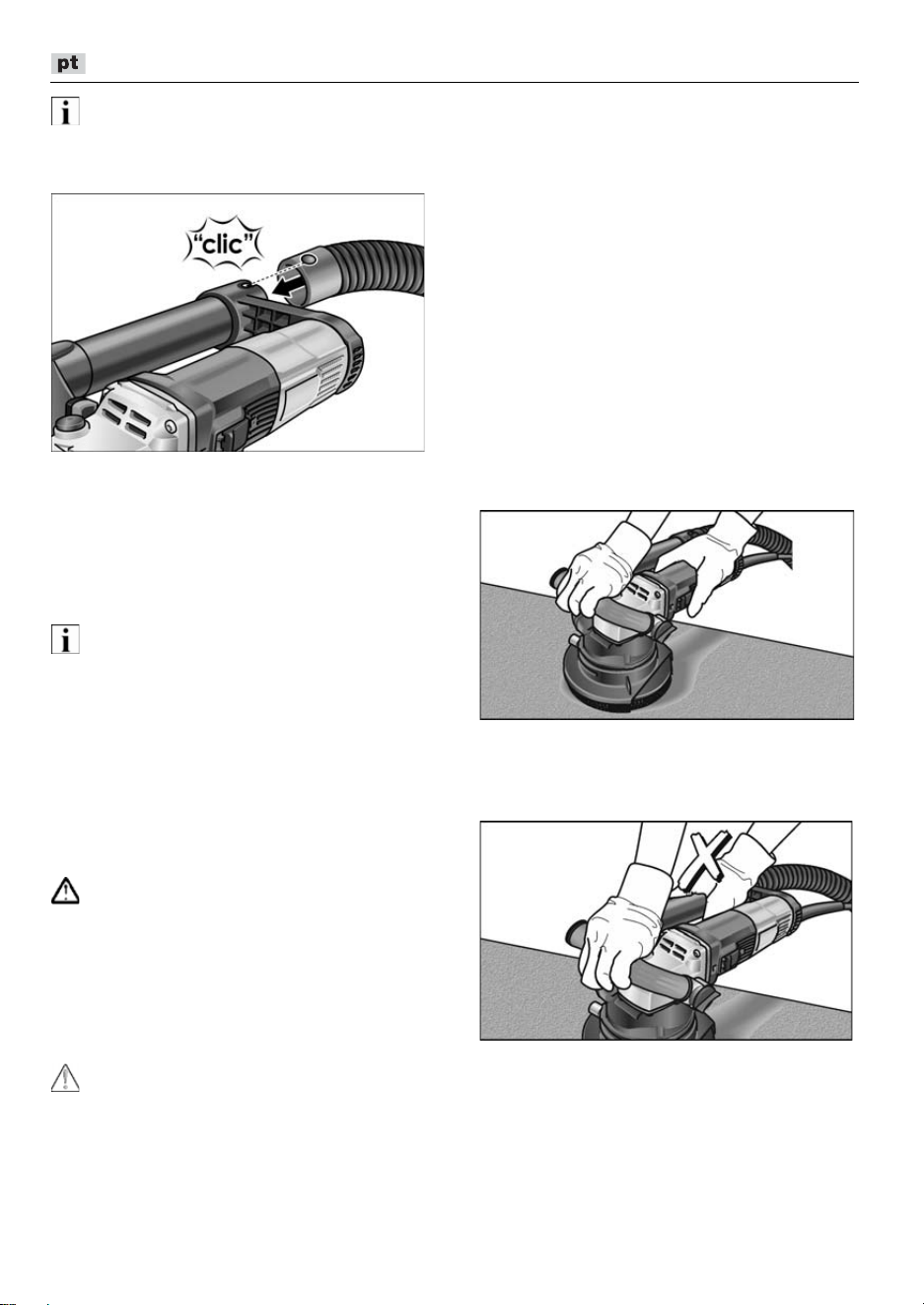 pt

"clic"