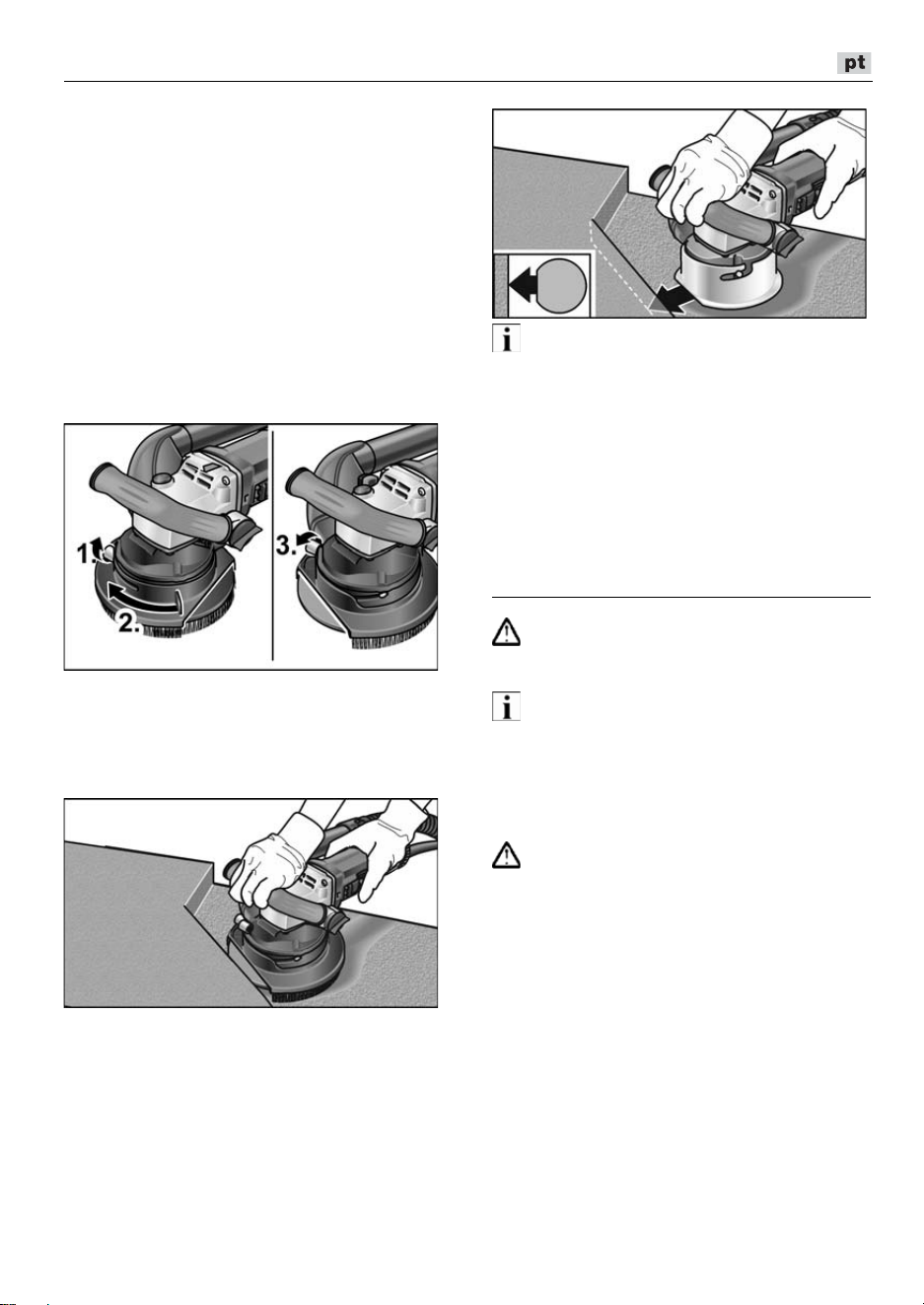 pt

1. 2. 3.