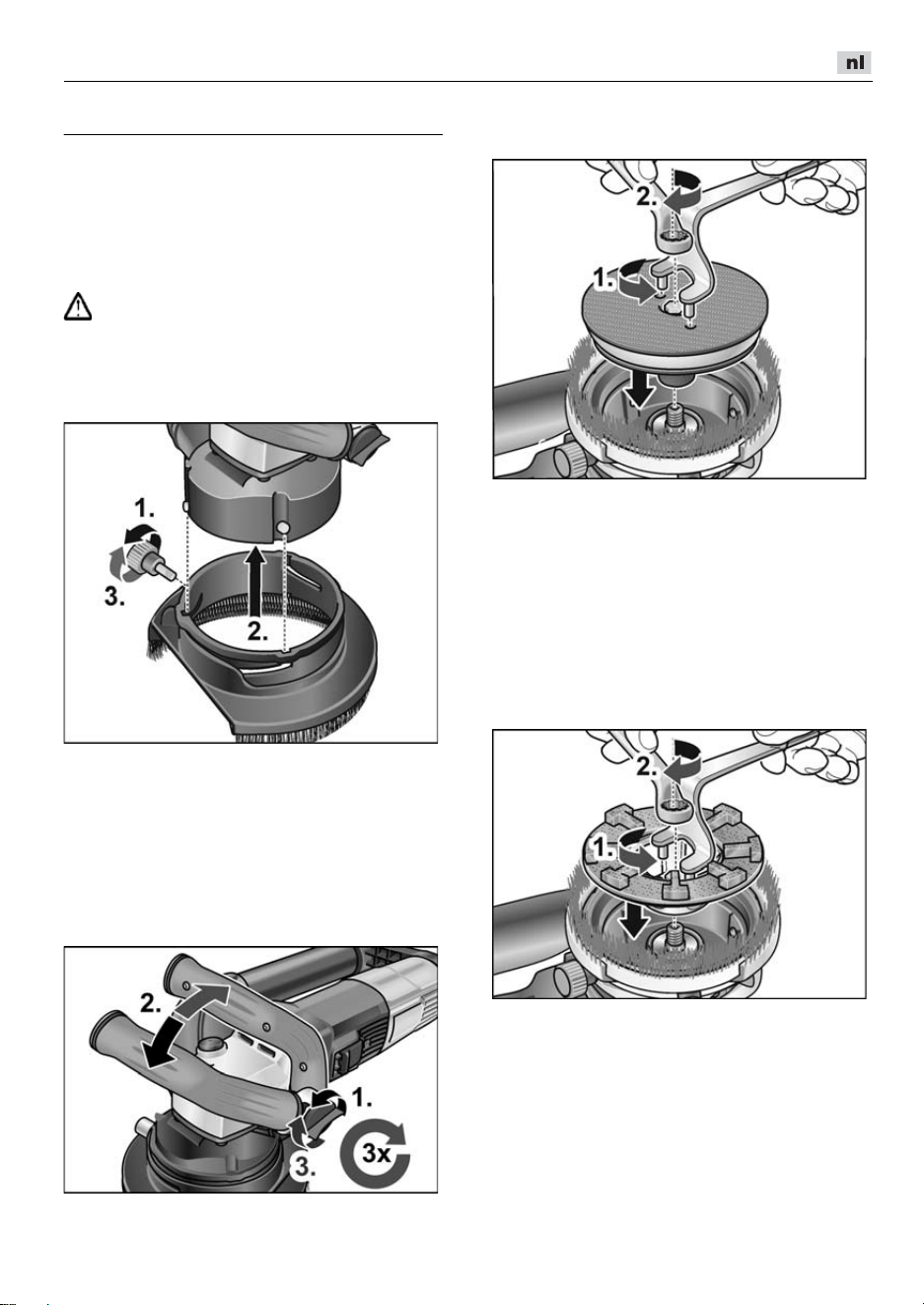 nl

1.
3.
2.

2.
1.
3.
3x

2.
1.

2.
1.