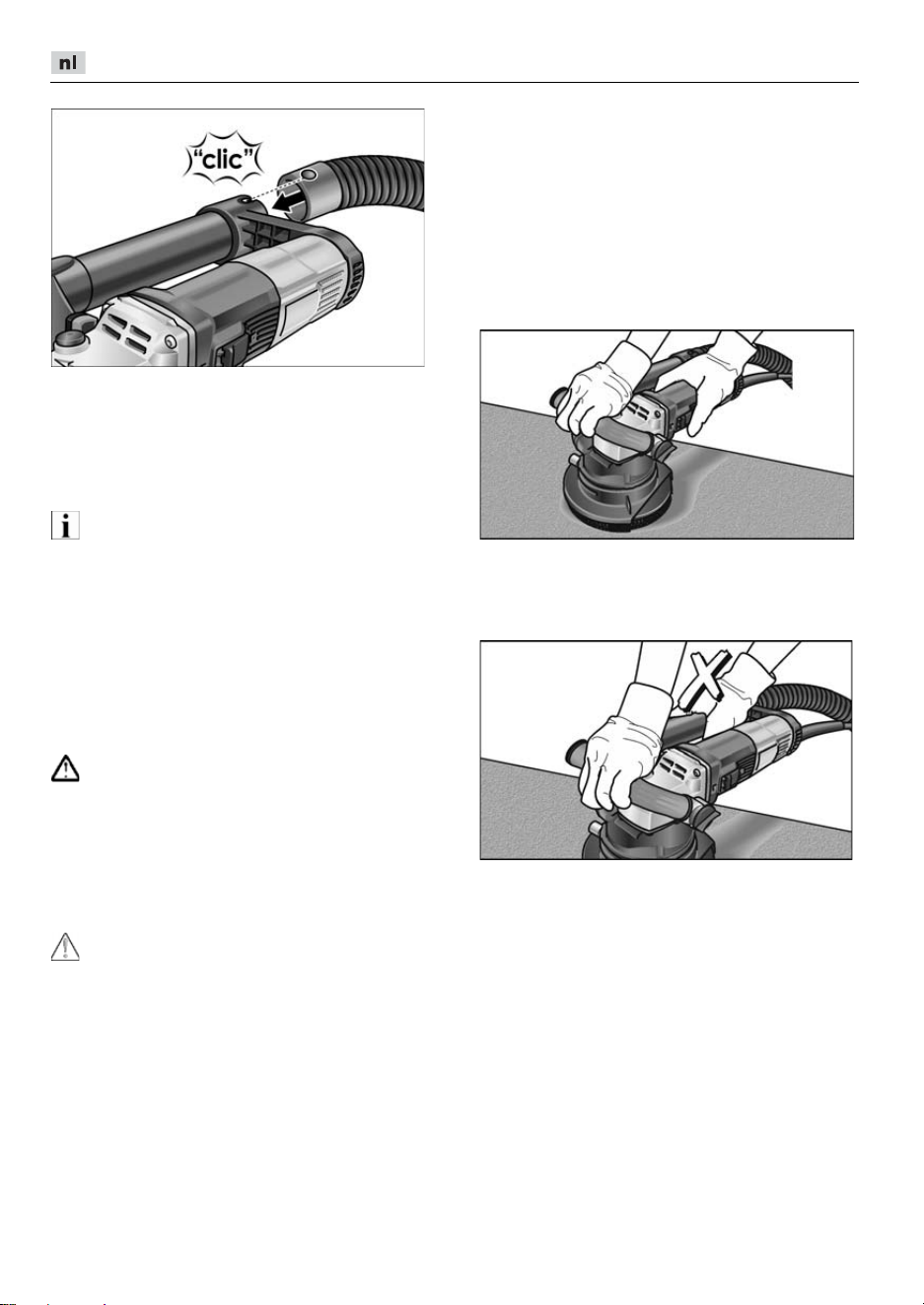 nl

"clic"