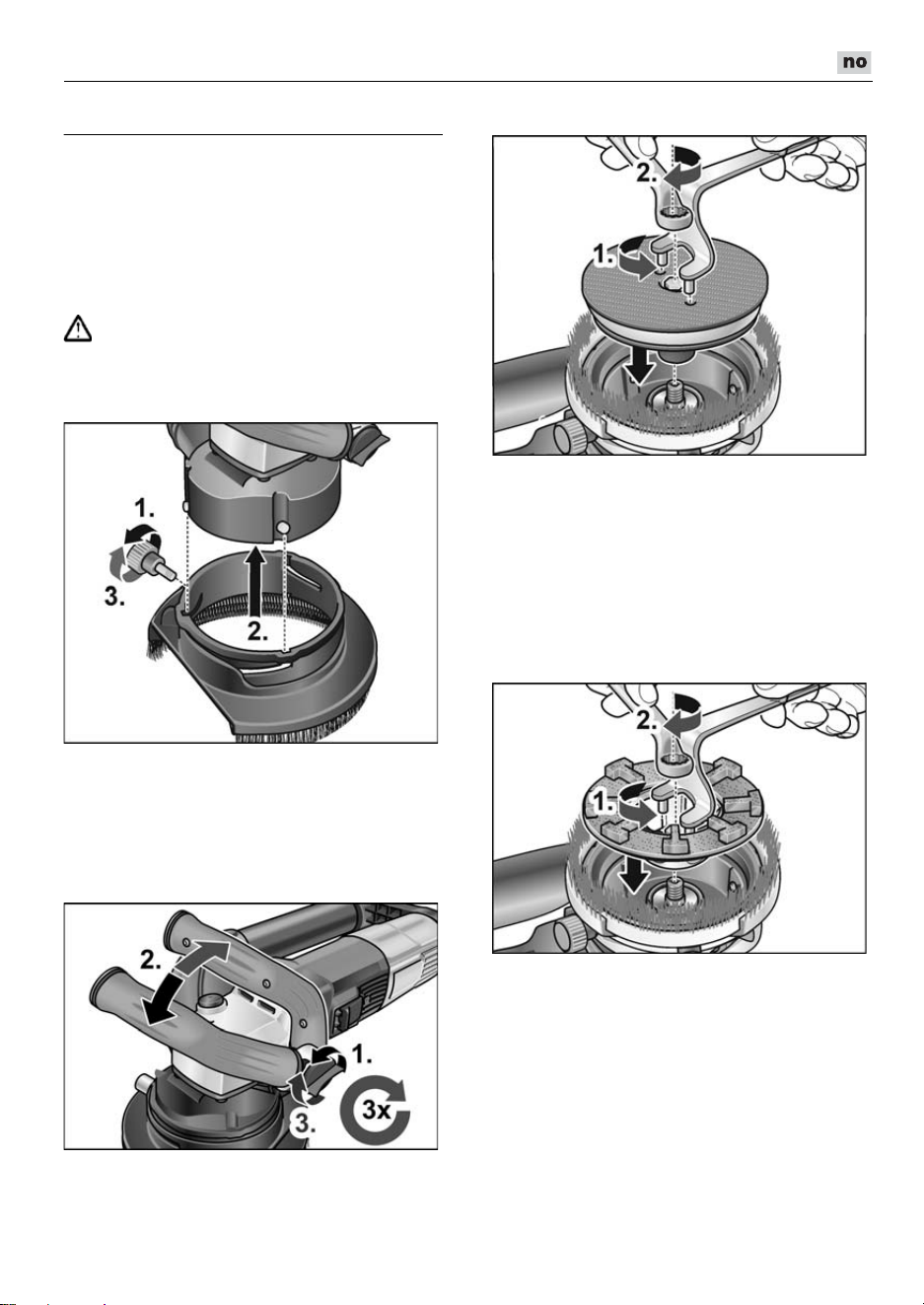 no

1.
3.
2.

2.
1.
3.
3x

2.
1.

2.
1.