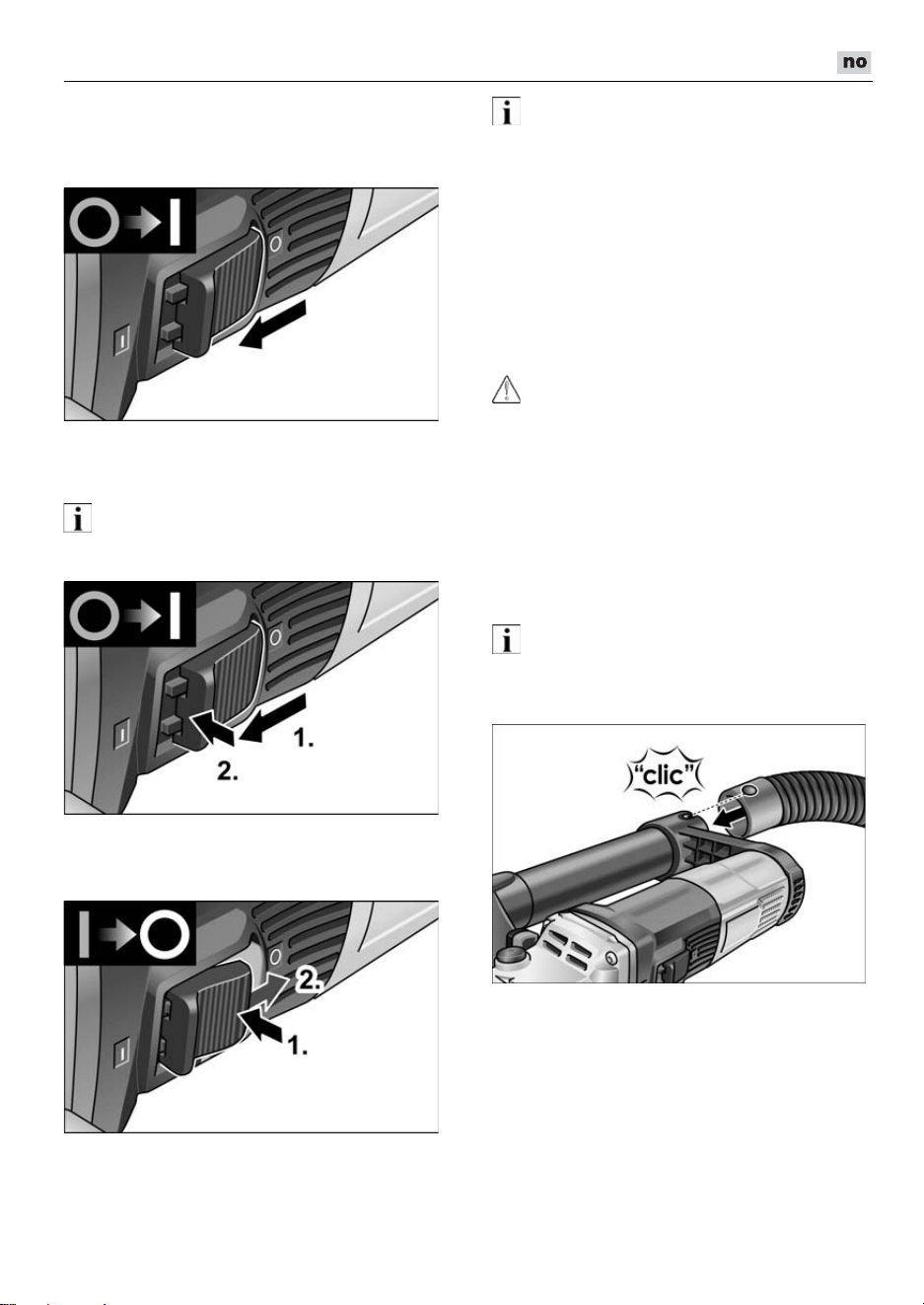 no

1.
2.

2.
1.

"clic"