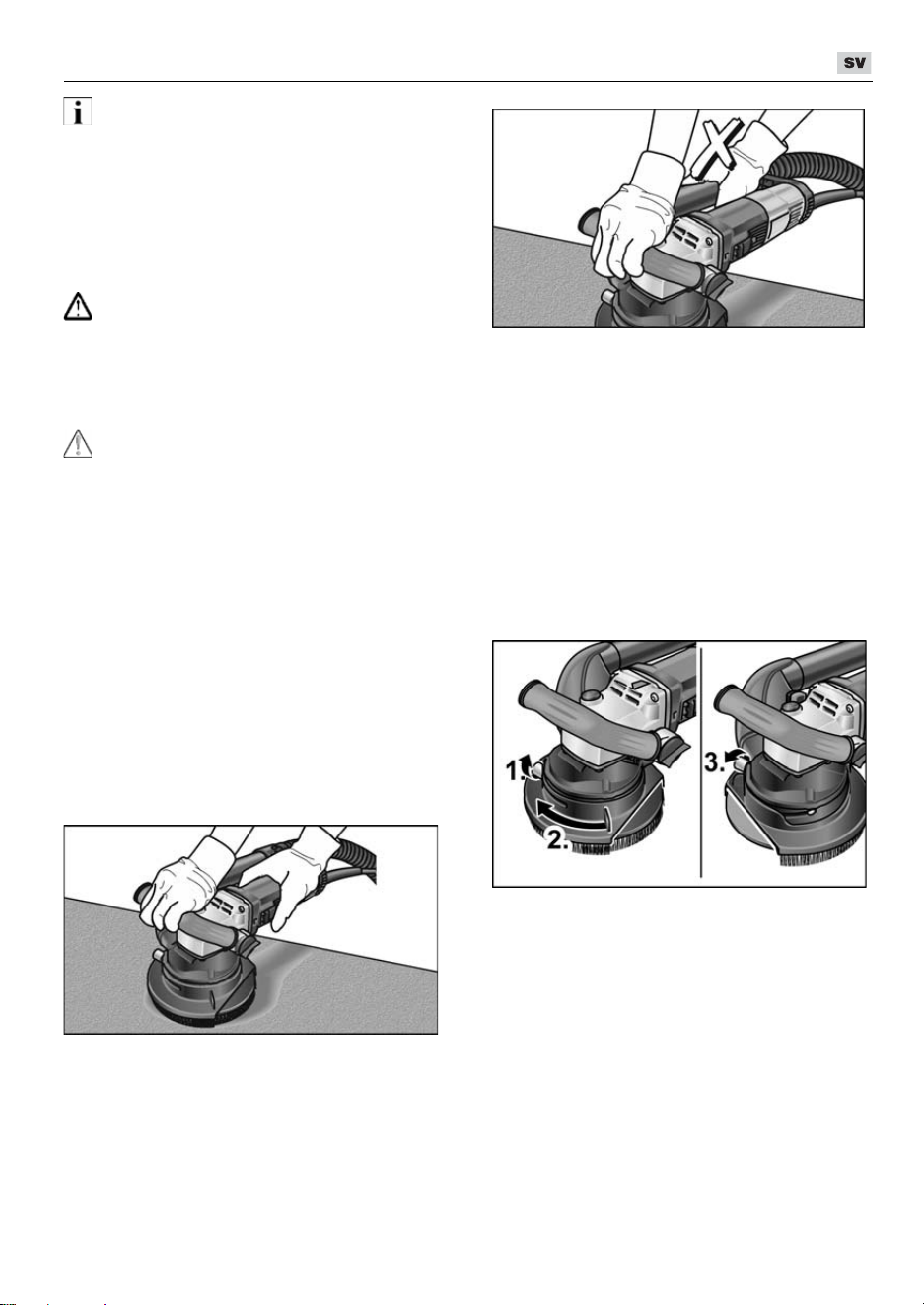 SV

1.

2.

3.