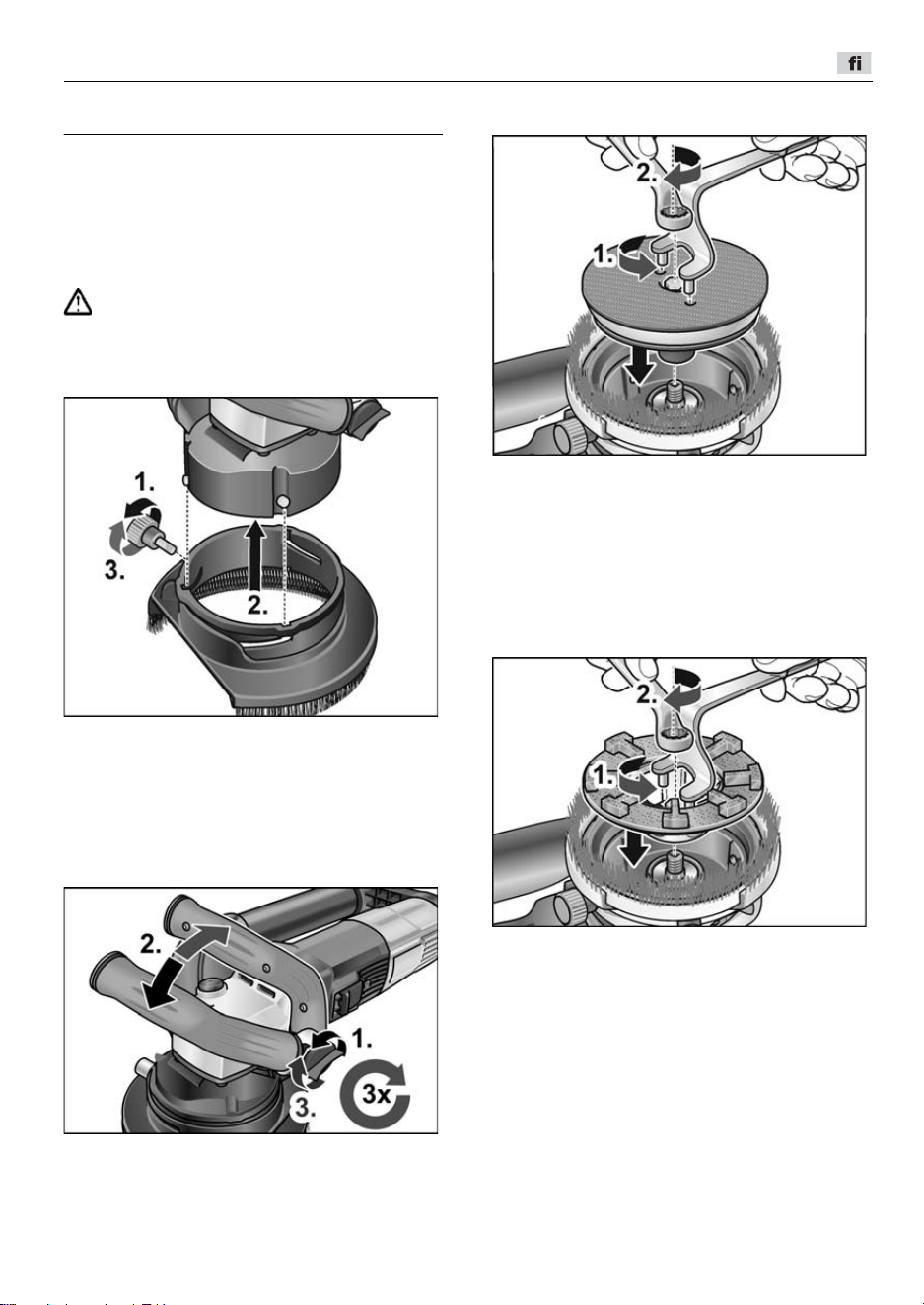 fi

1.
3.
2.

2.
1.
3.
3x

2.
1.

2.
1.