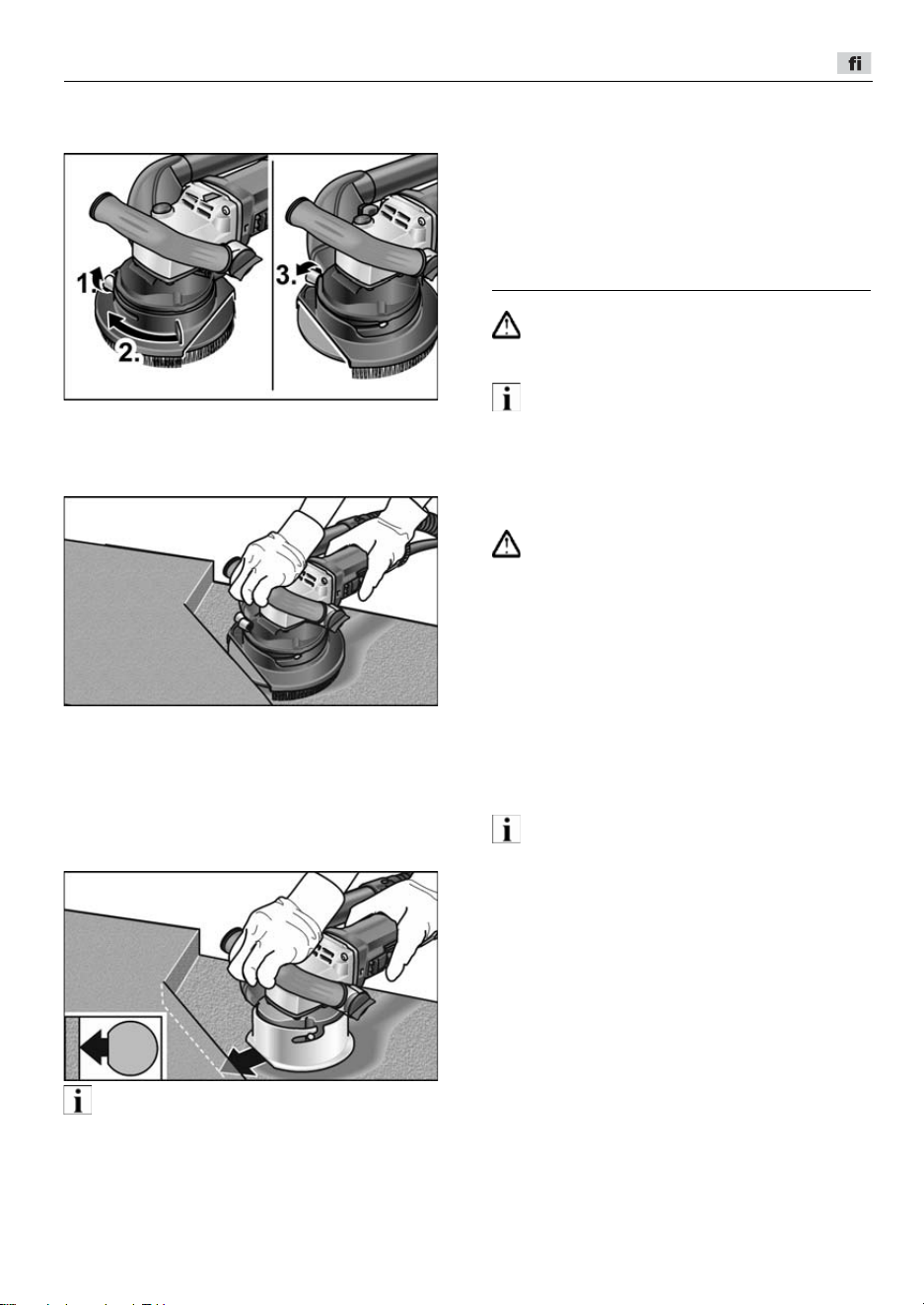 fi

1.

2.

3.