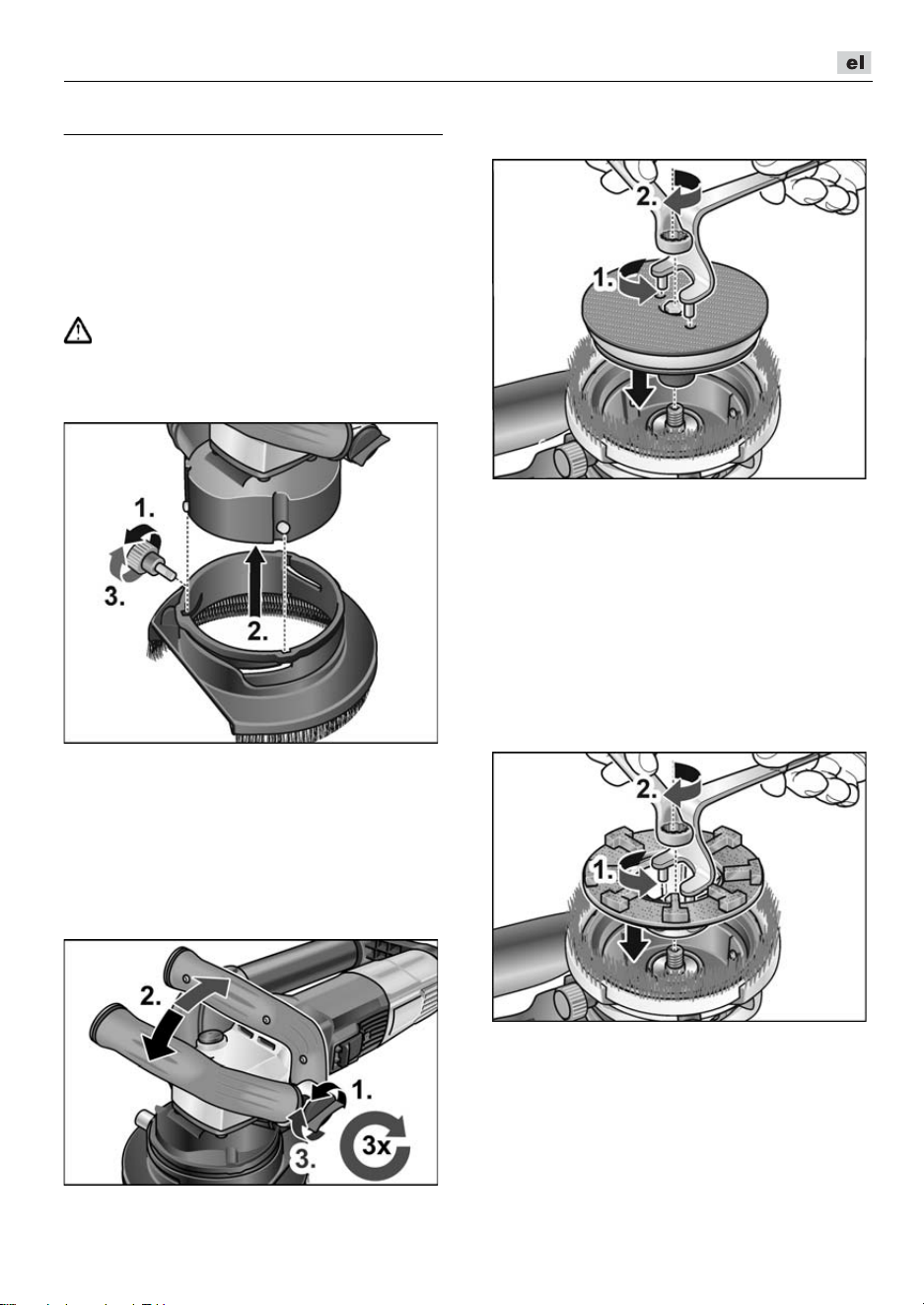 el

1.
3.
2.

2.
1.
3.
3x

2.
1.

2.
1.