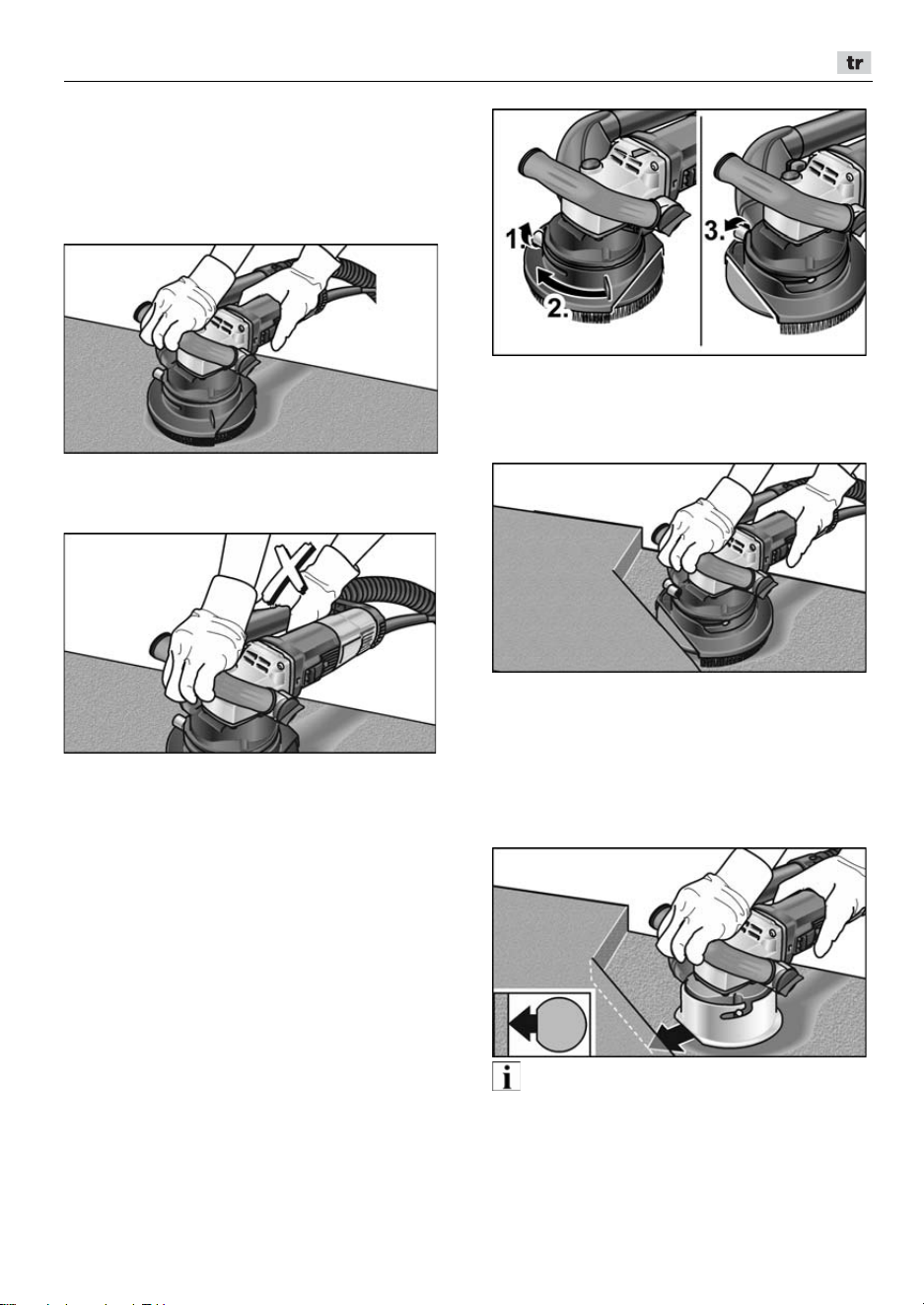 tr

1.

2.

3.

i