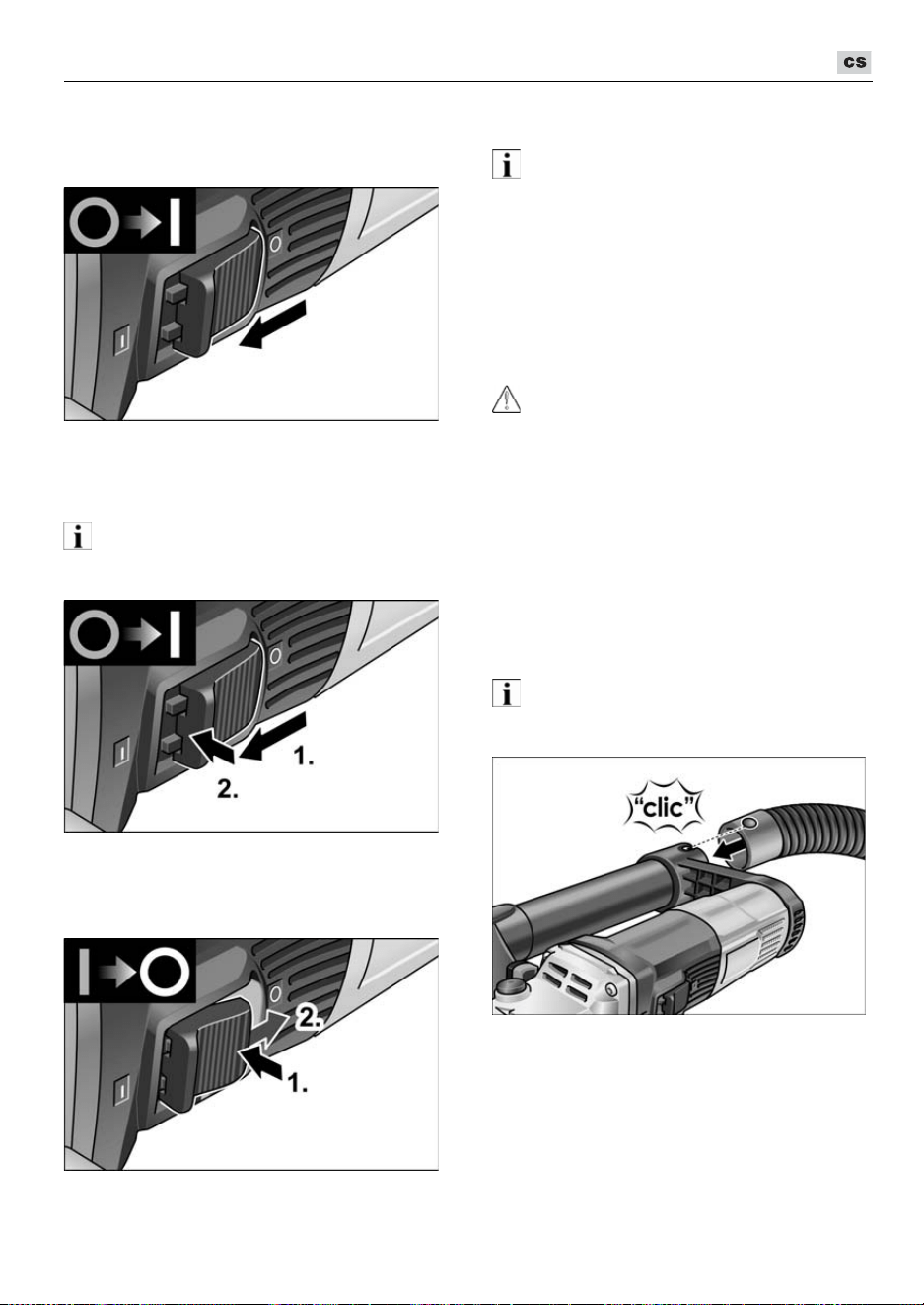 cs

1.

2.

2.

1.

"clic"