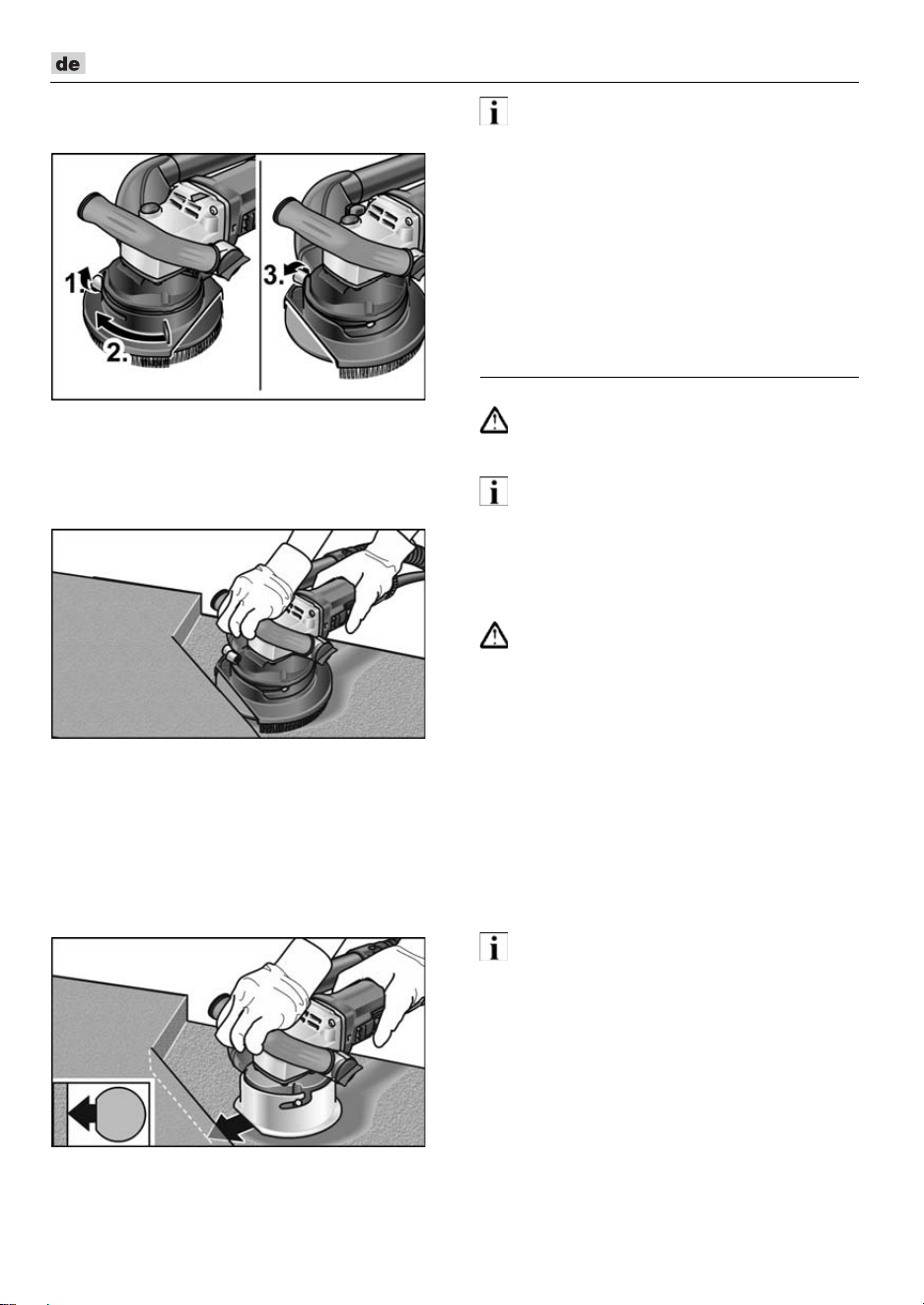 de

1.

2.

3.