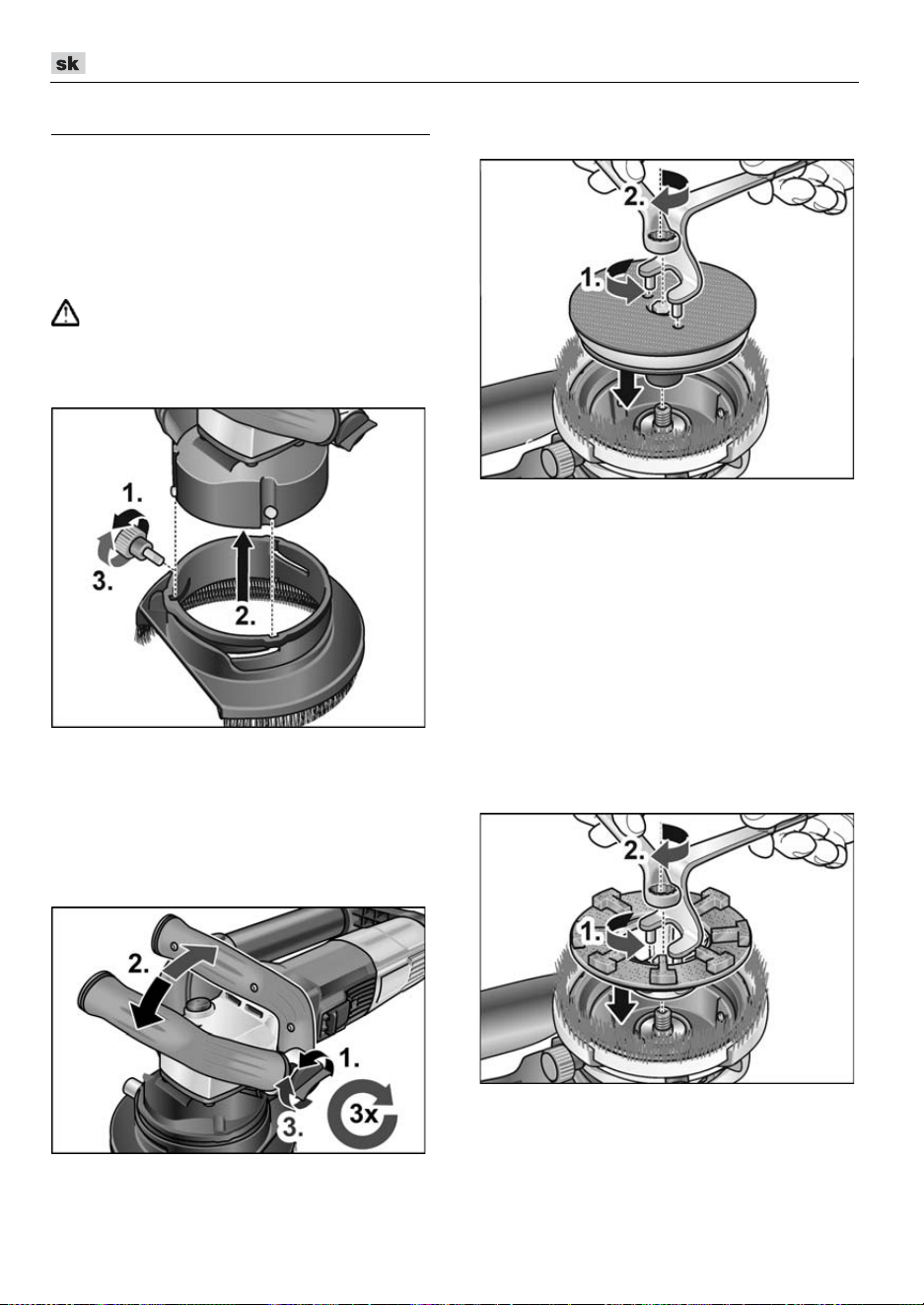 sk

1.
3.
2.

2.
1.
3.
3x

2.
1.

2.
1.