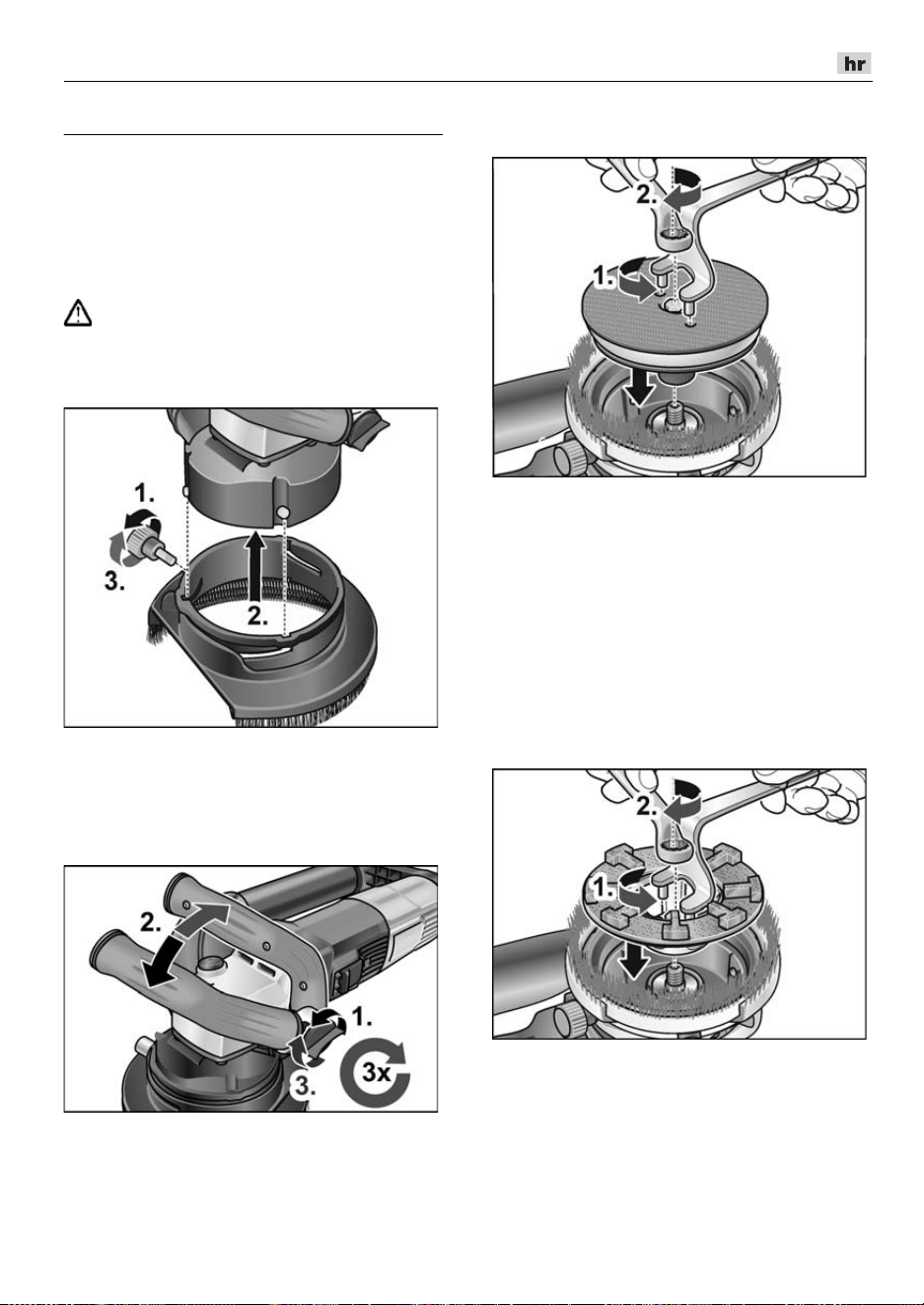 hr

1.
3.
2.

2.
1.
3.
3x

2.
1.

2.
1.