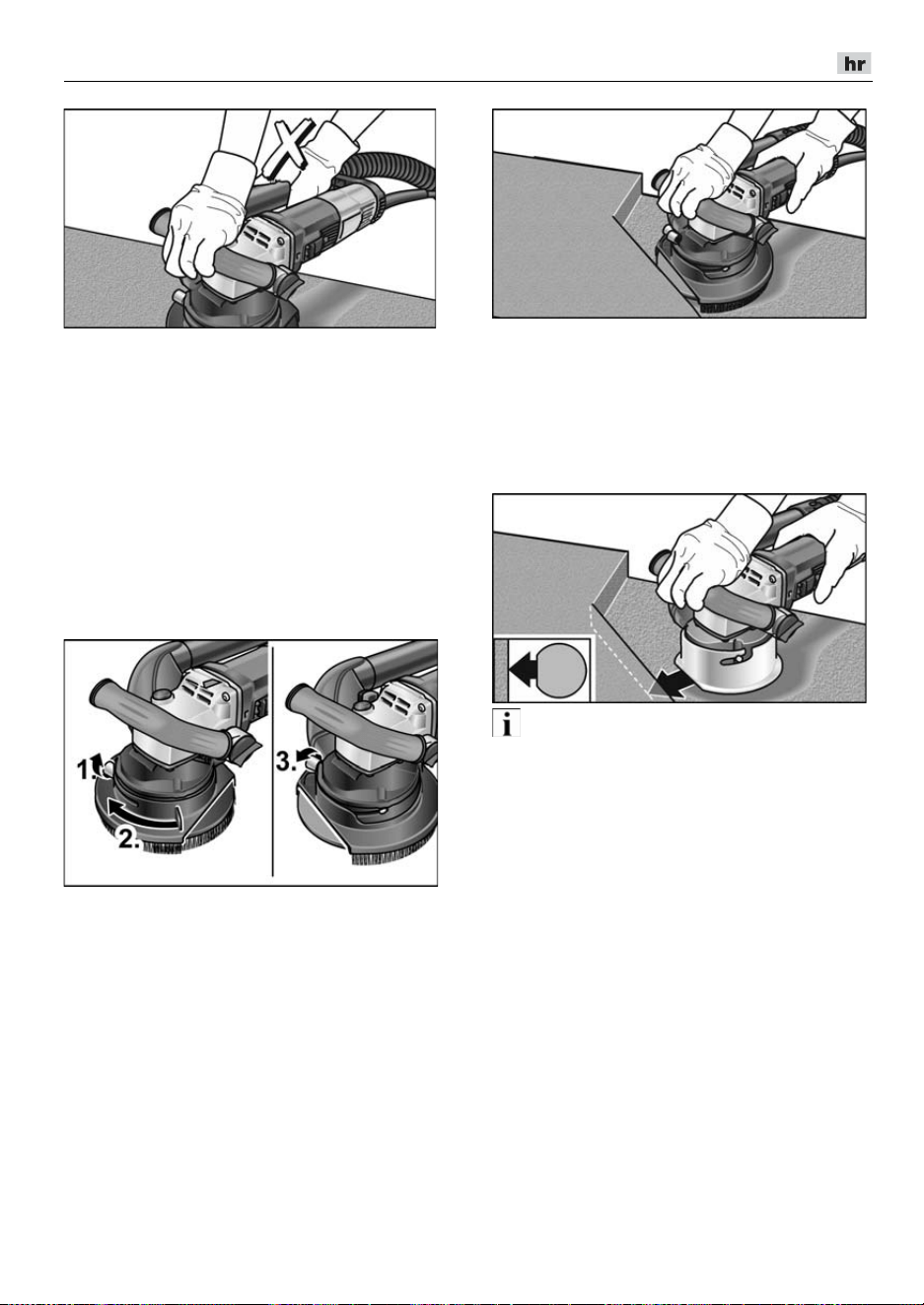 hr

1.

2.

3.

i