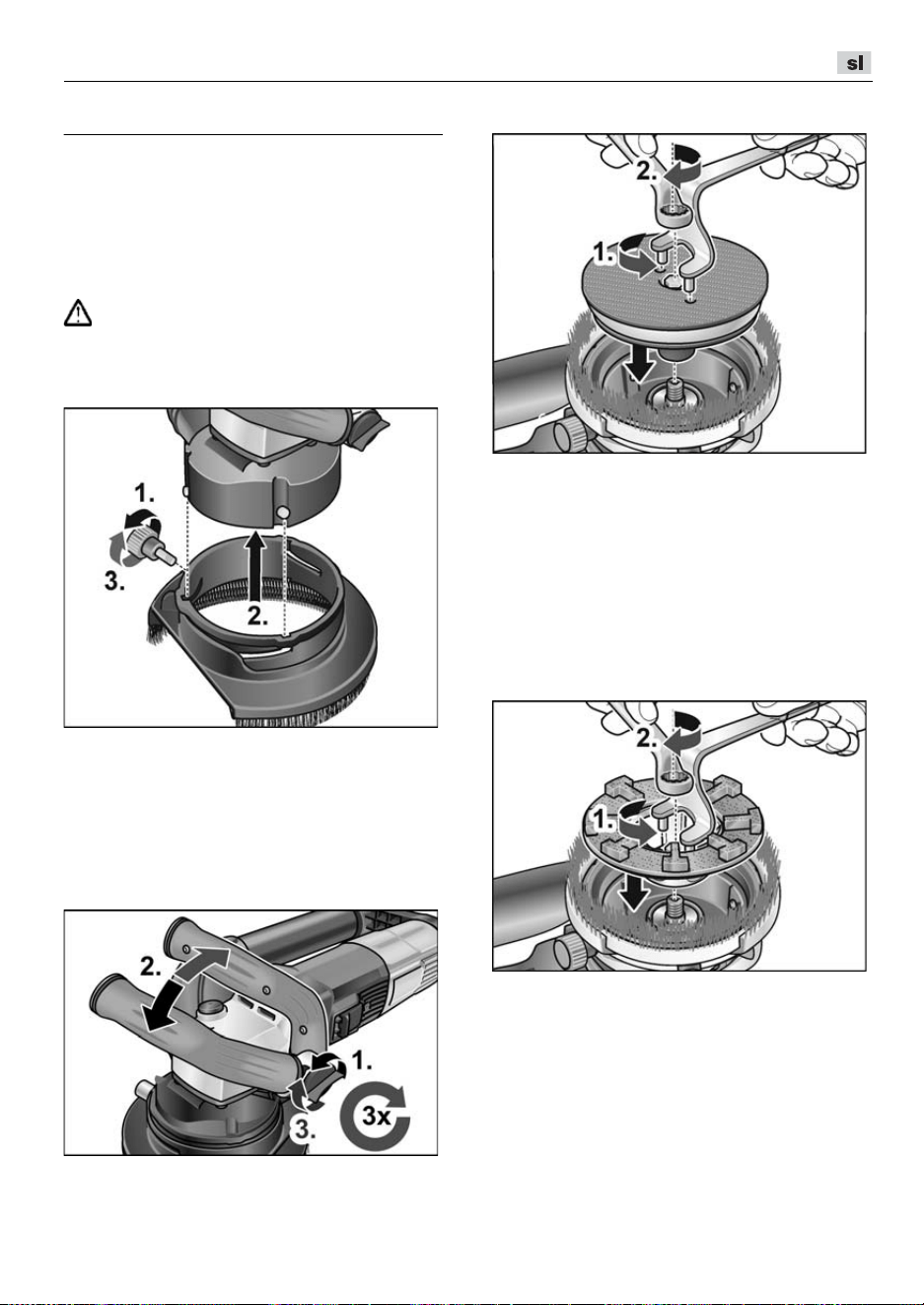 sl

1.
3.
2.

2.
1.
3.
3x

2.
1.

2.
1.