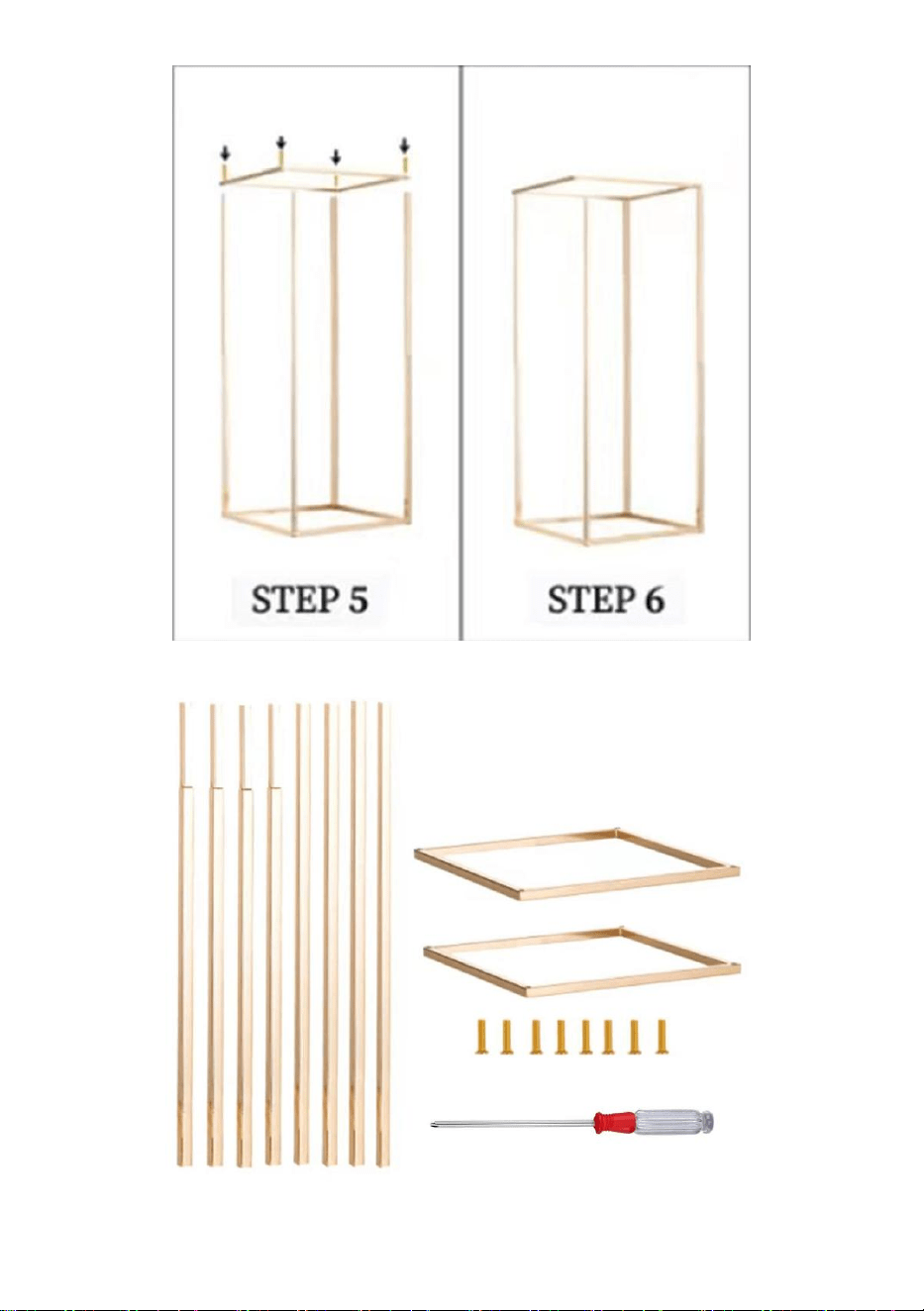 STEP 5

STEP 6