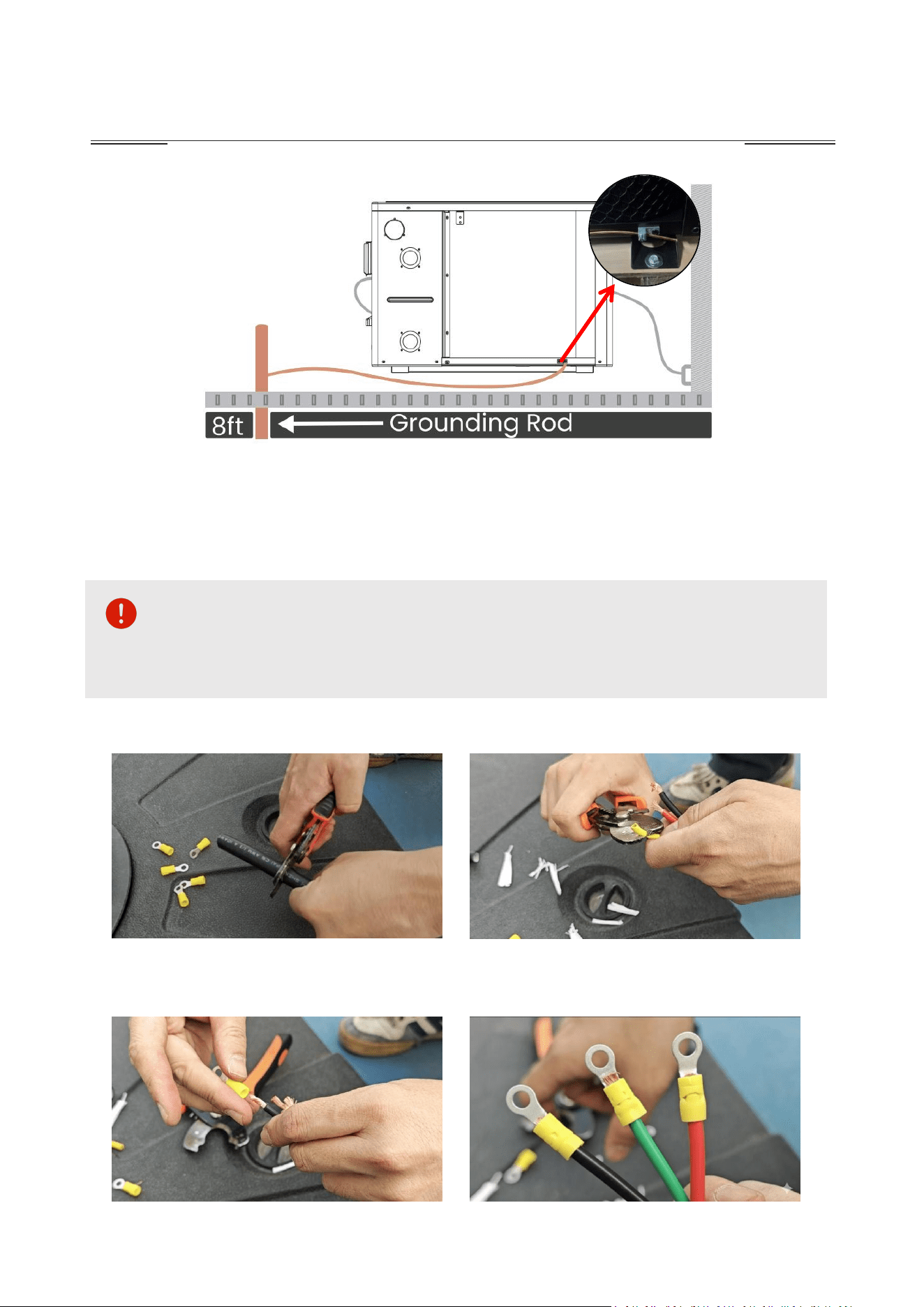 8ft

Grounding Rod